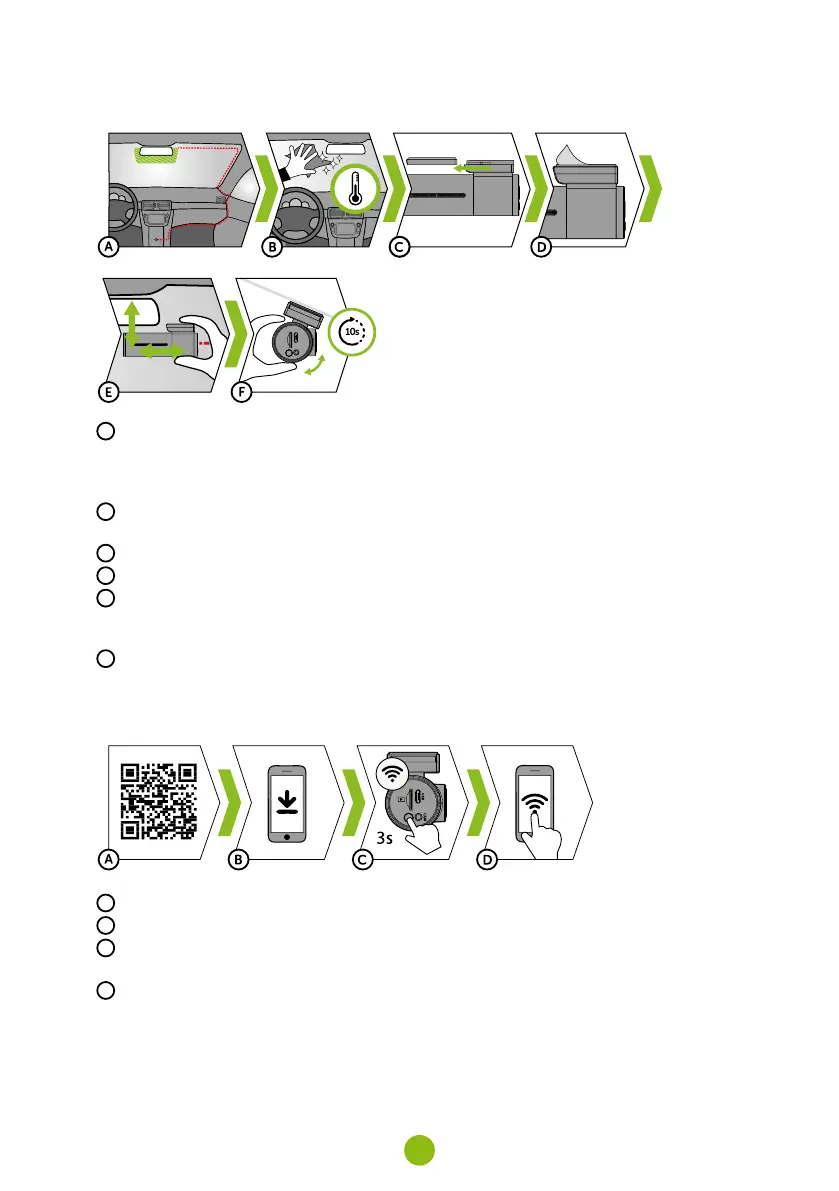 A

B

C

D

E

F

10s

A

B

C

3s

D