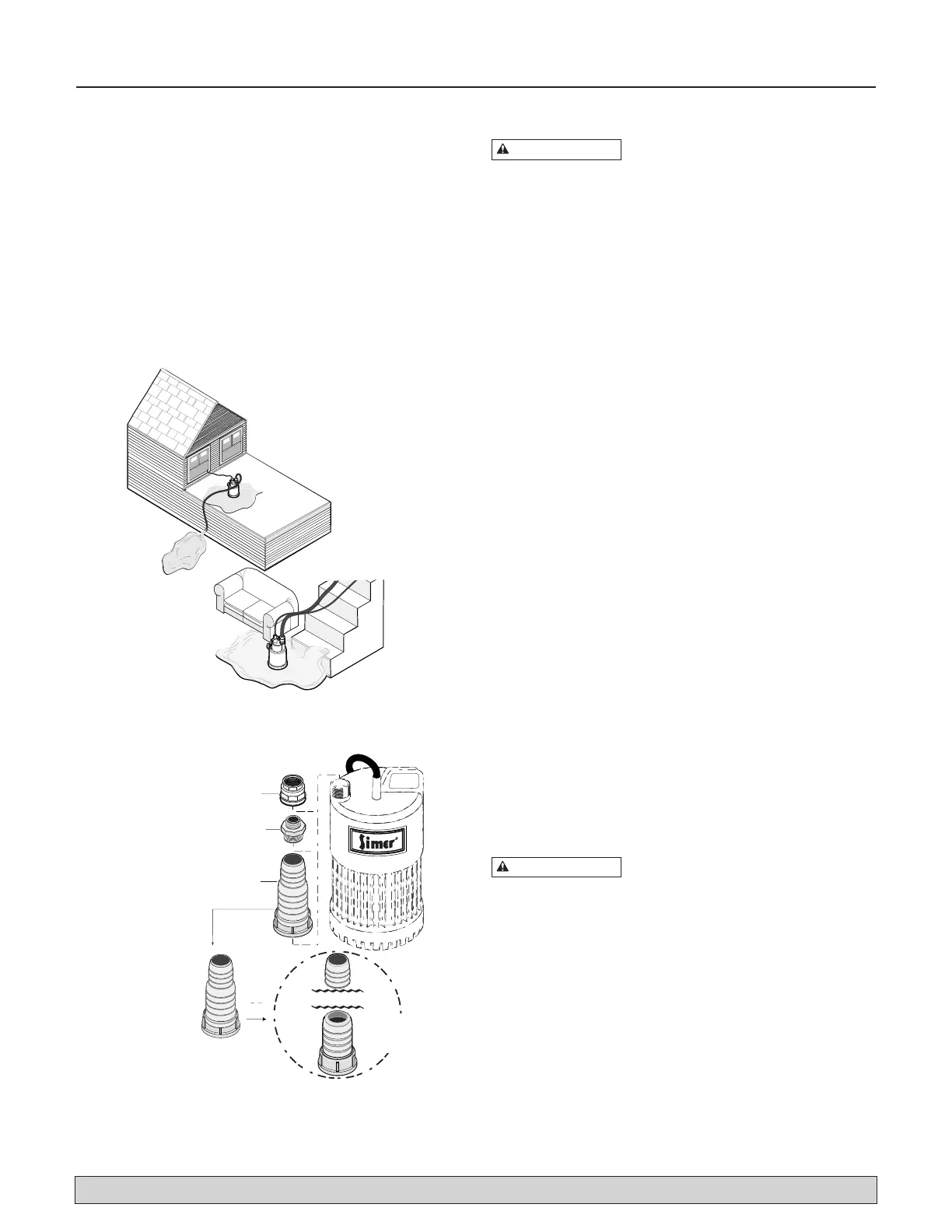 Simer