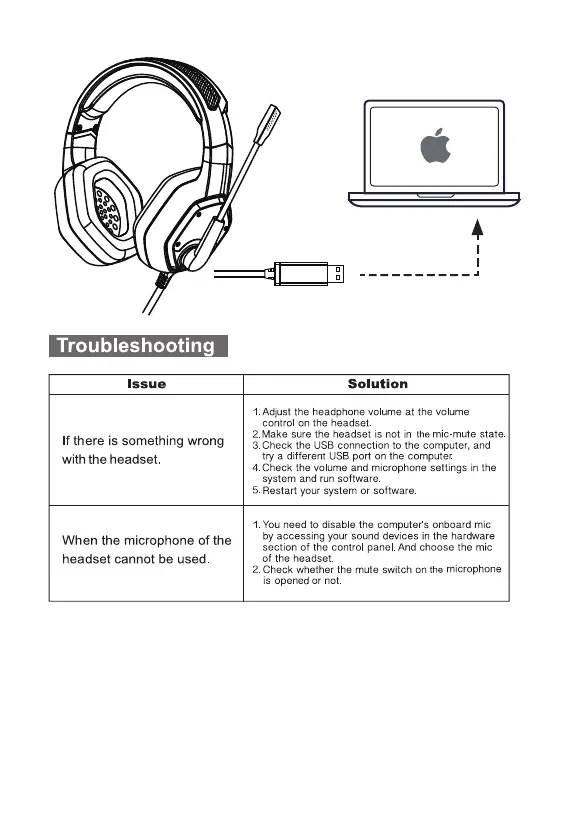 Troubleshooting

| Issue | Solution |
|---|---|
| If there is something wrong with the headset. | 1. Adjust the headphone volume at the volume control on the headset. 2. Make sure the headset is not in the mic-mute state. 3. Check the USB connection to the computer, and try a different USB port on the computer. 4. Check the volume and microphone settings in the system and run software. 5. Restart your system or software. |
| When the microphone of the headset cannot be used. | 1. You need to disable the computer's onboard mic by accessing your sound devices in the hardware section of the control panel. And choose the mic of the headset. 2. Check whether the mute switch on the microphone is opened or not. |