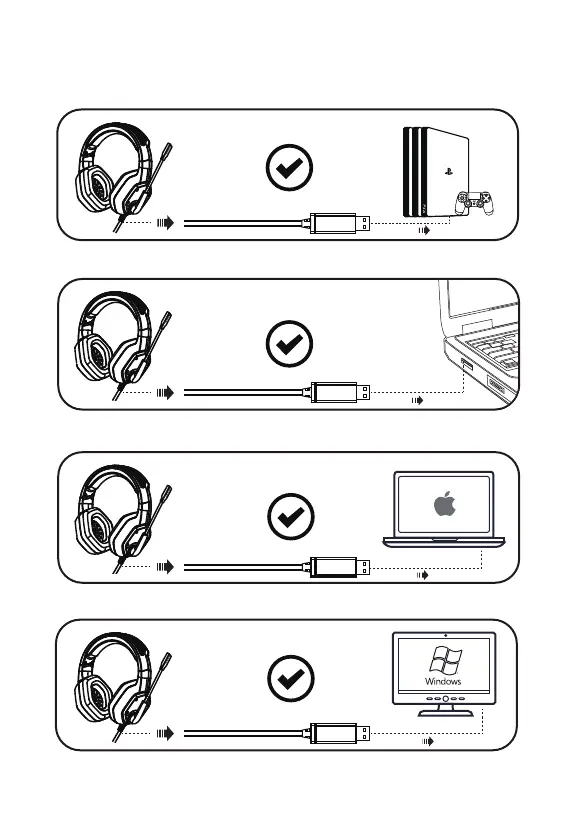 Windows