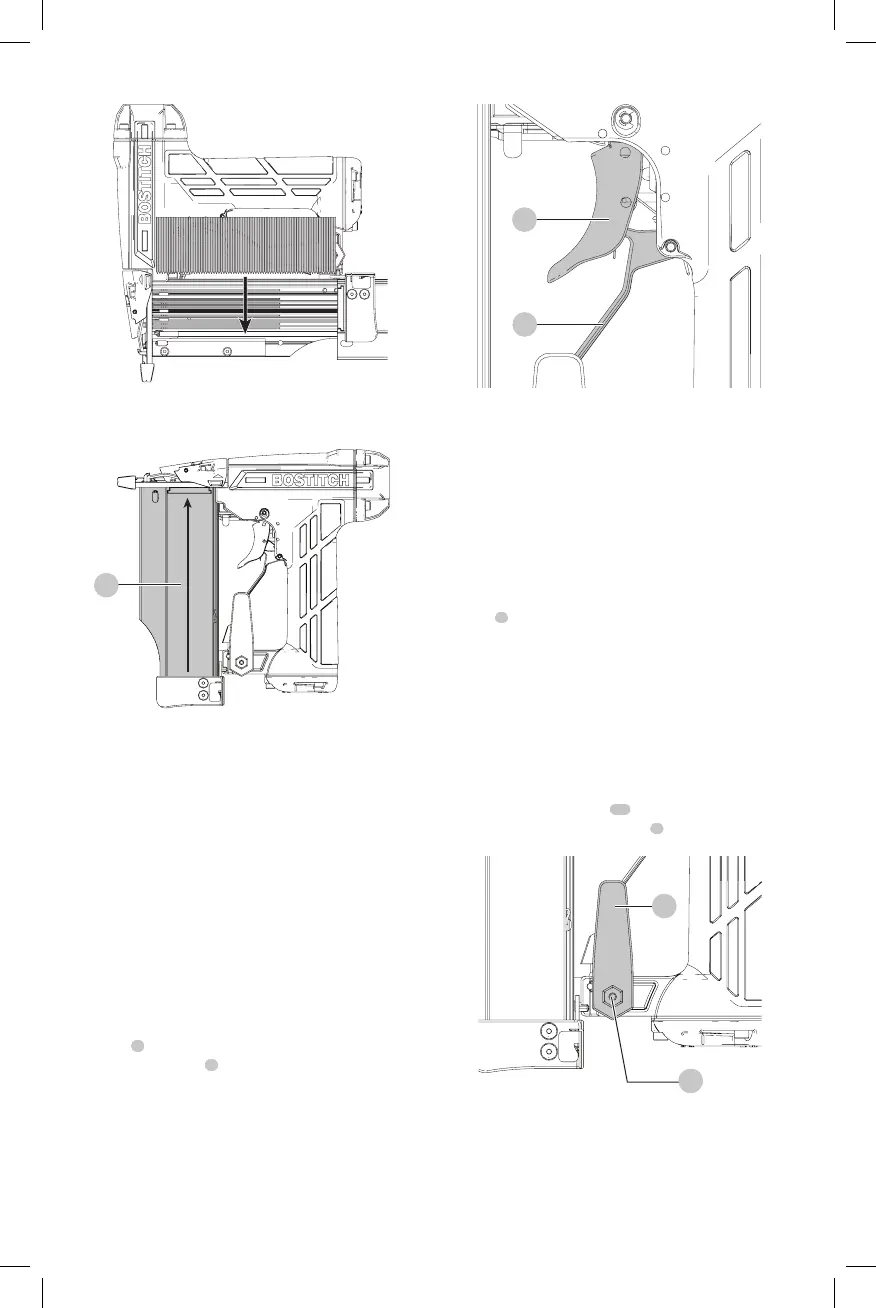 BOSTITCH

BOSTITCH