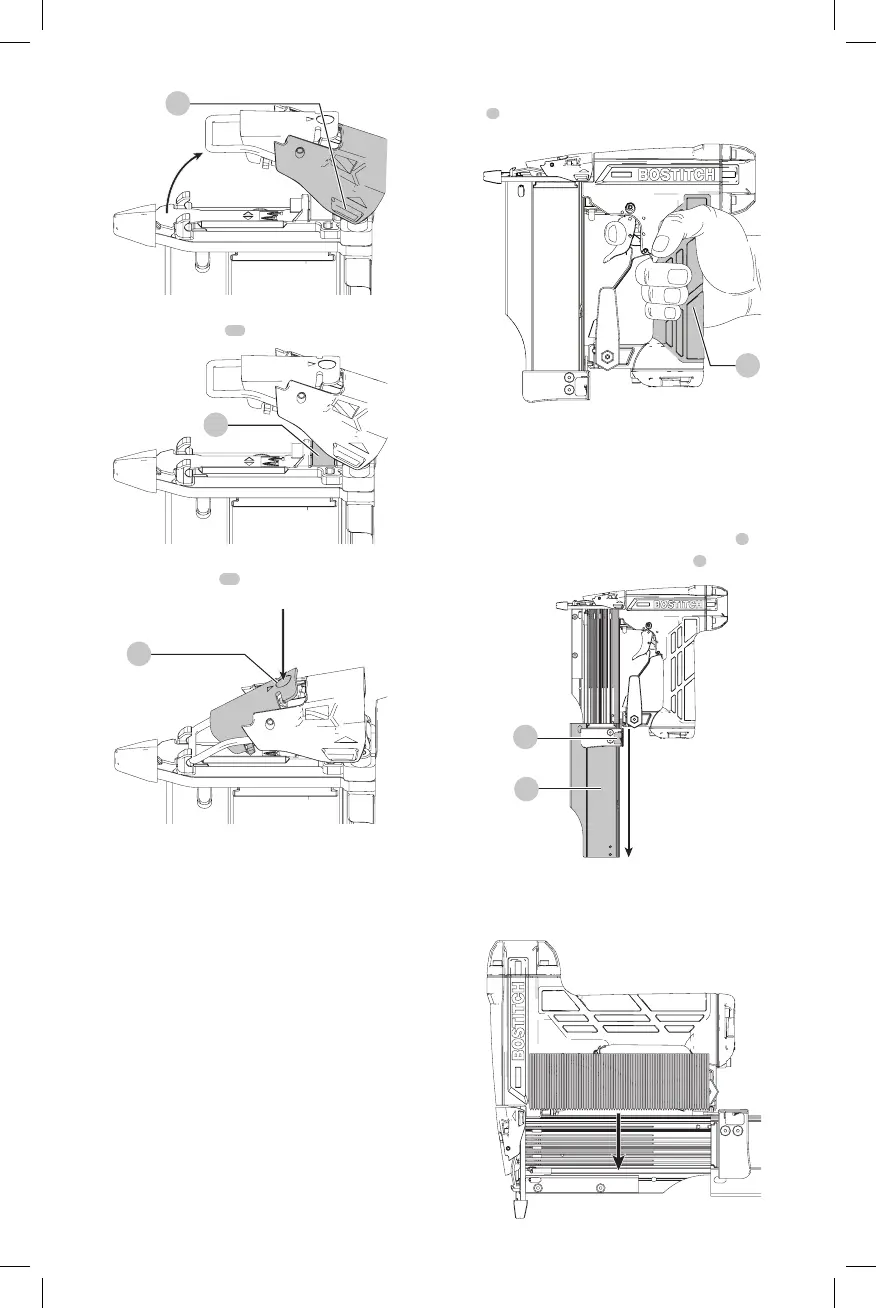 BOSTITCH

BOSTITCH

BOSTITCH