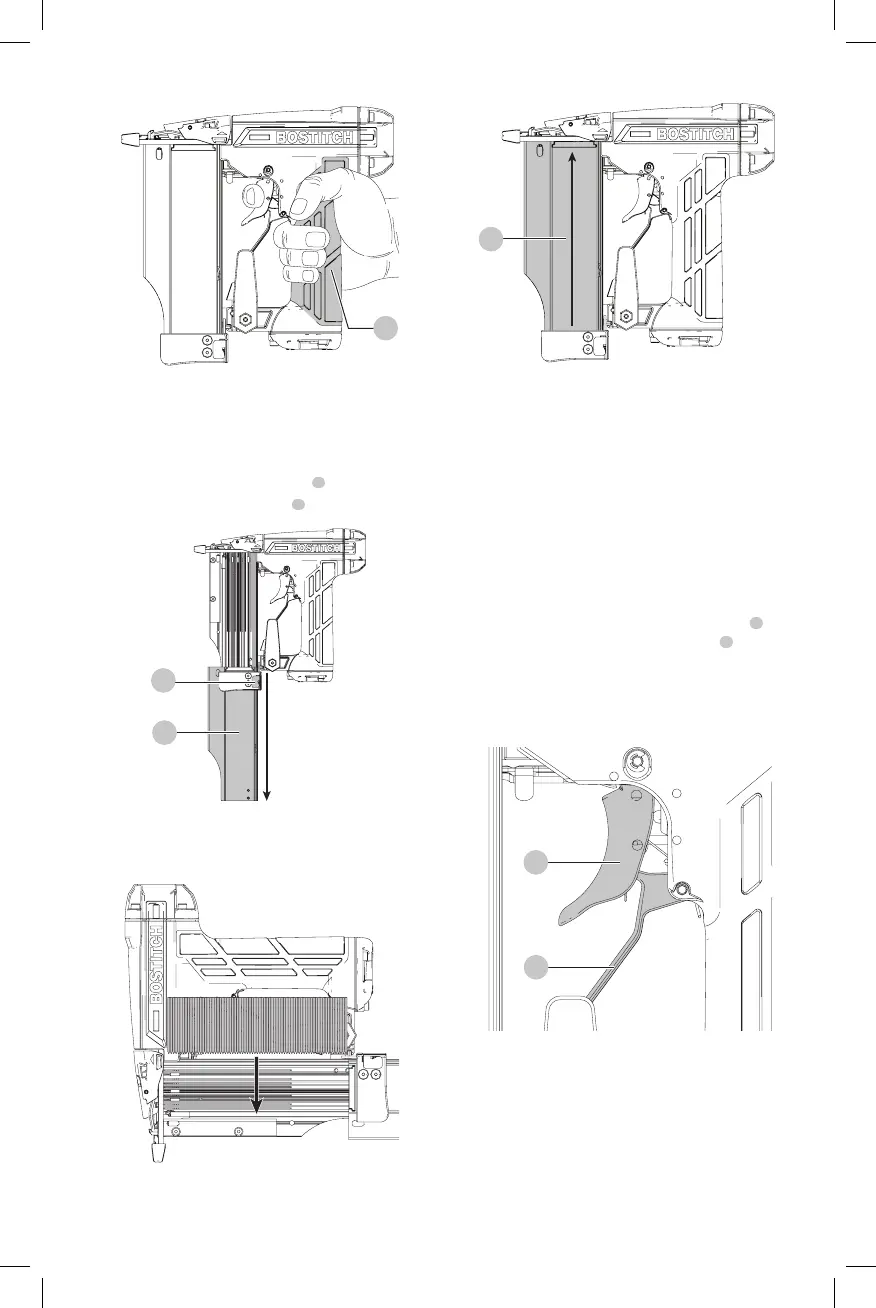 BOSTITCH

BOSTITCH

BOSTITCH

BOSTITCH