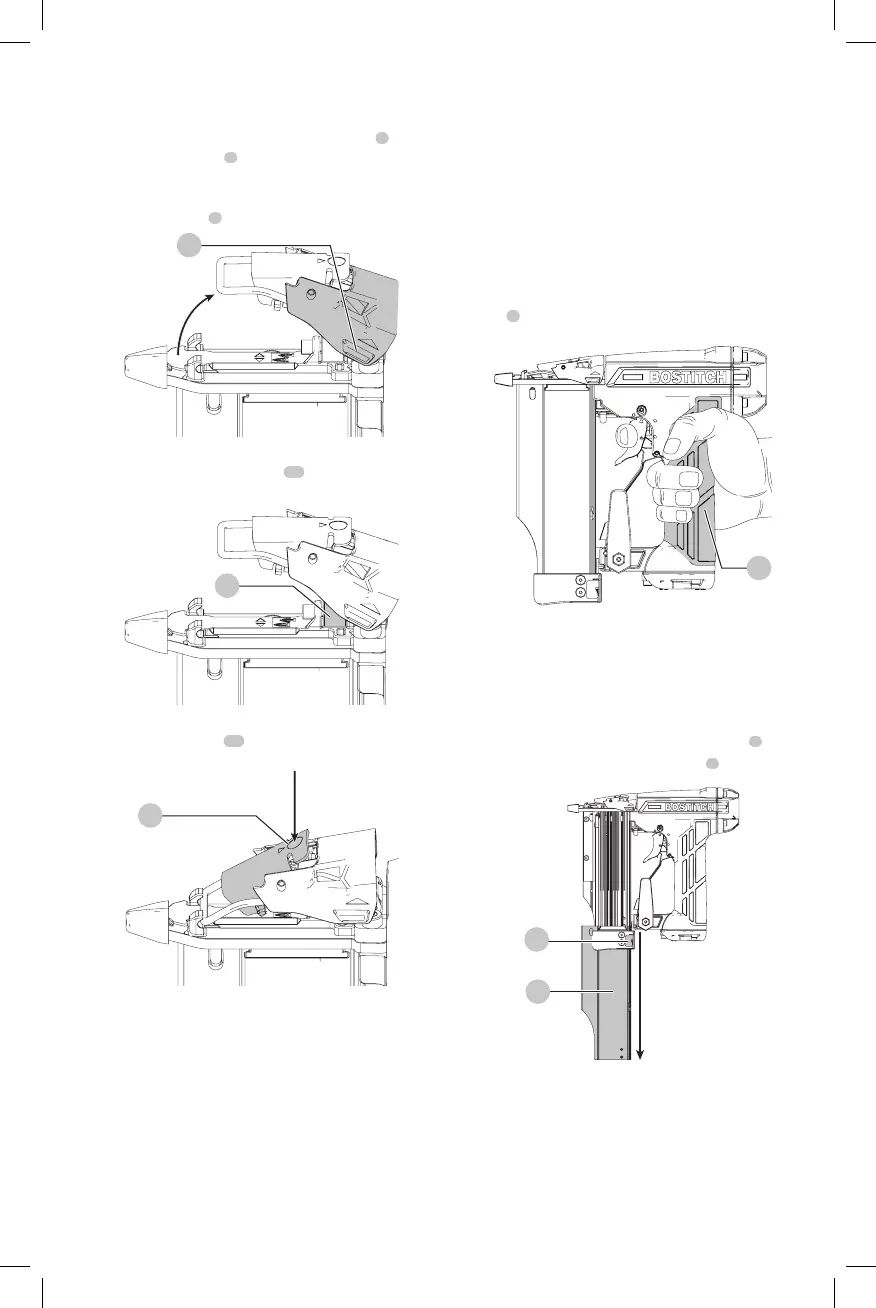 BOSTITCH

BOSTITCH