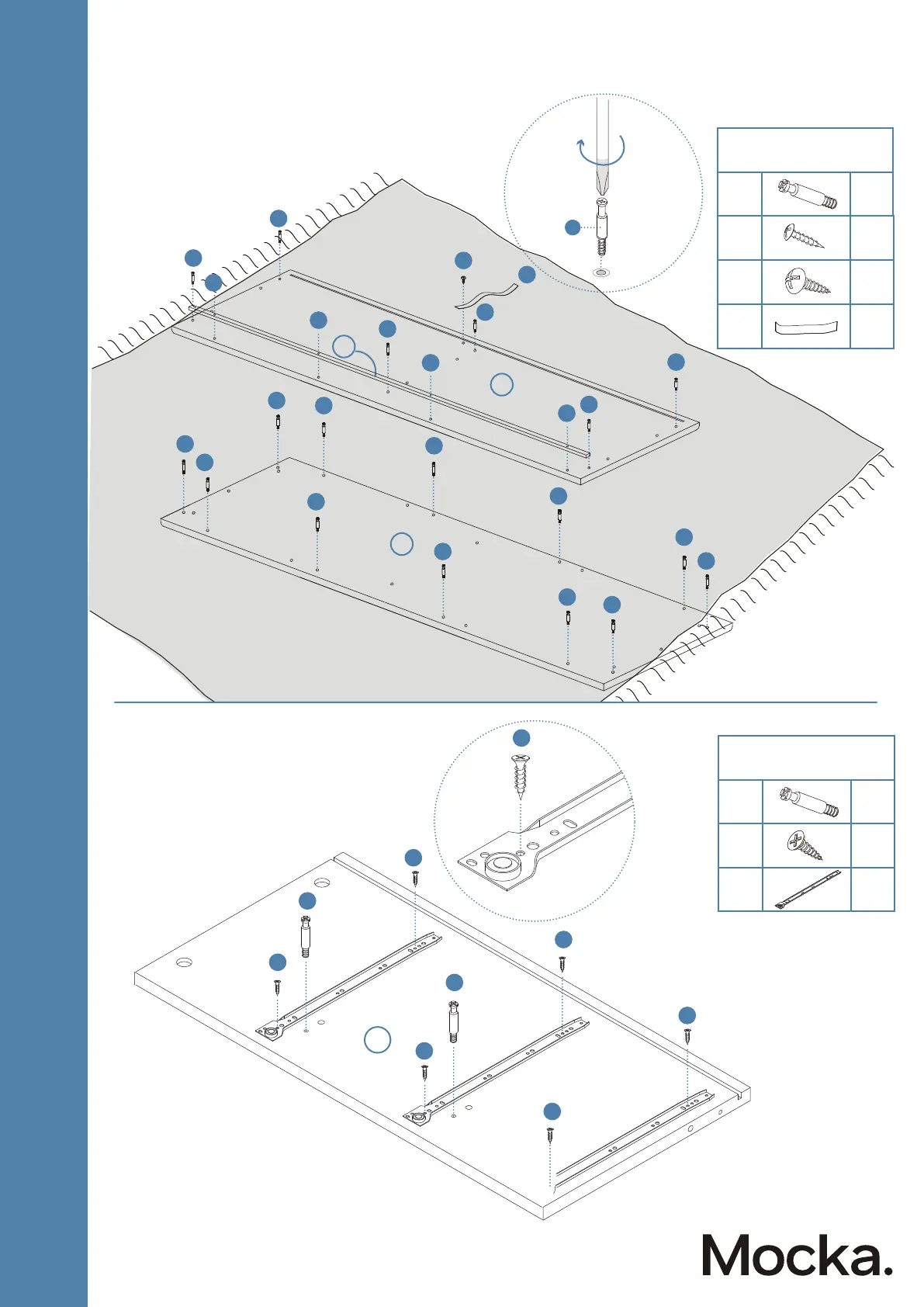 Mocka.