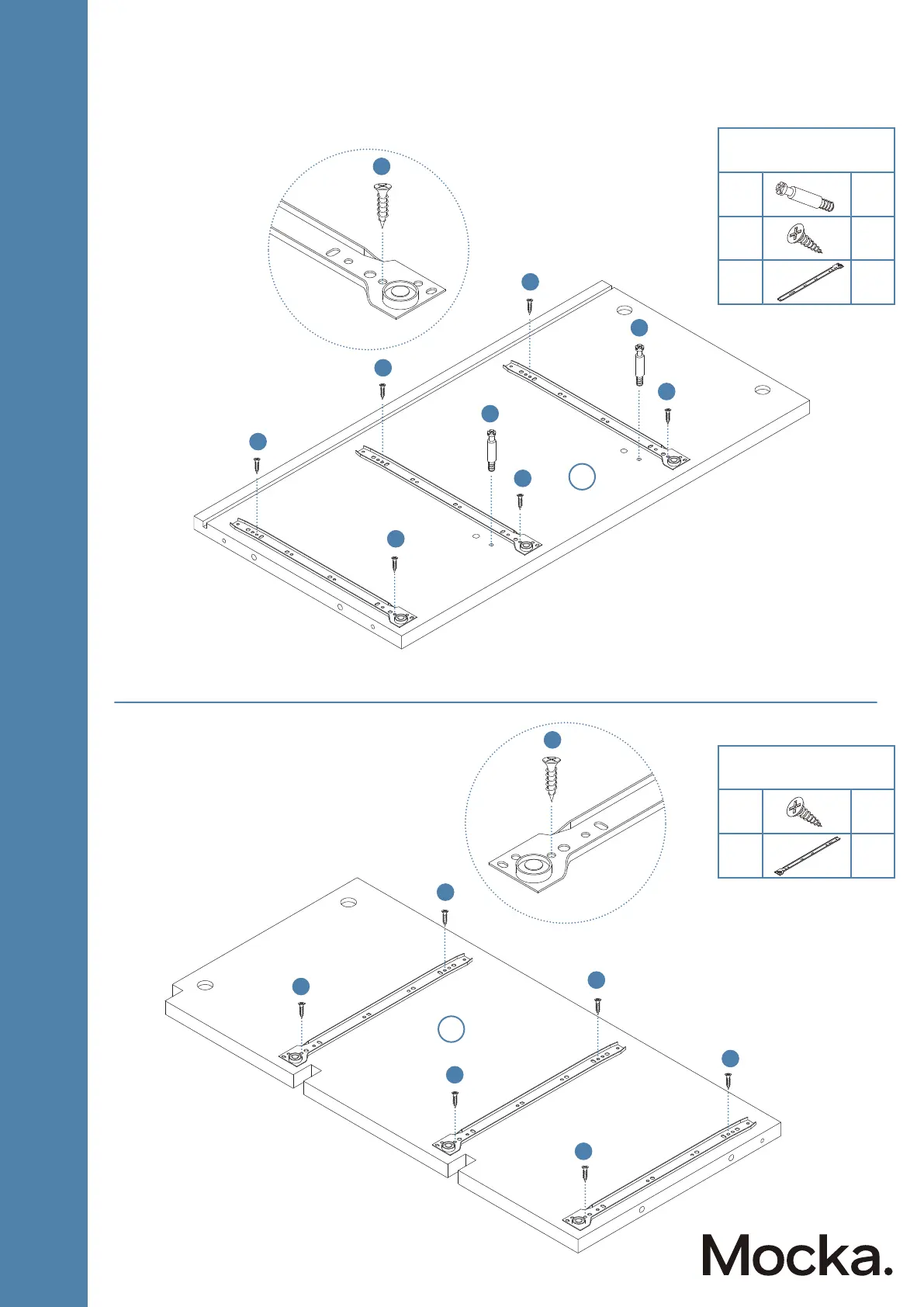 Mocka.