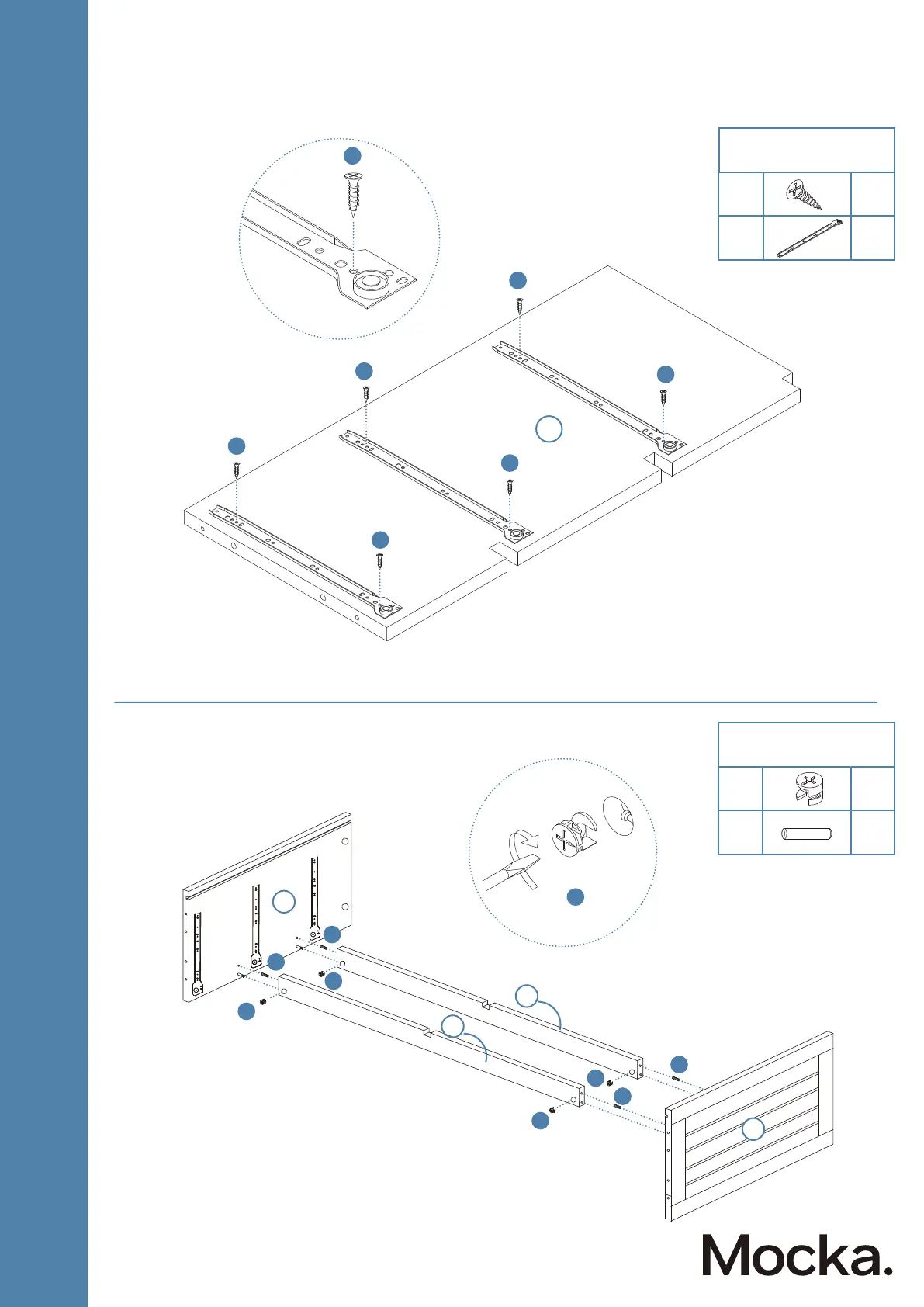 Mocka.