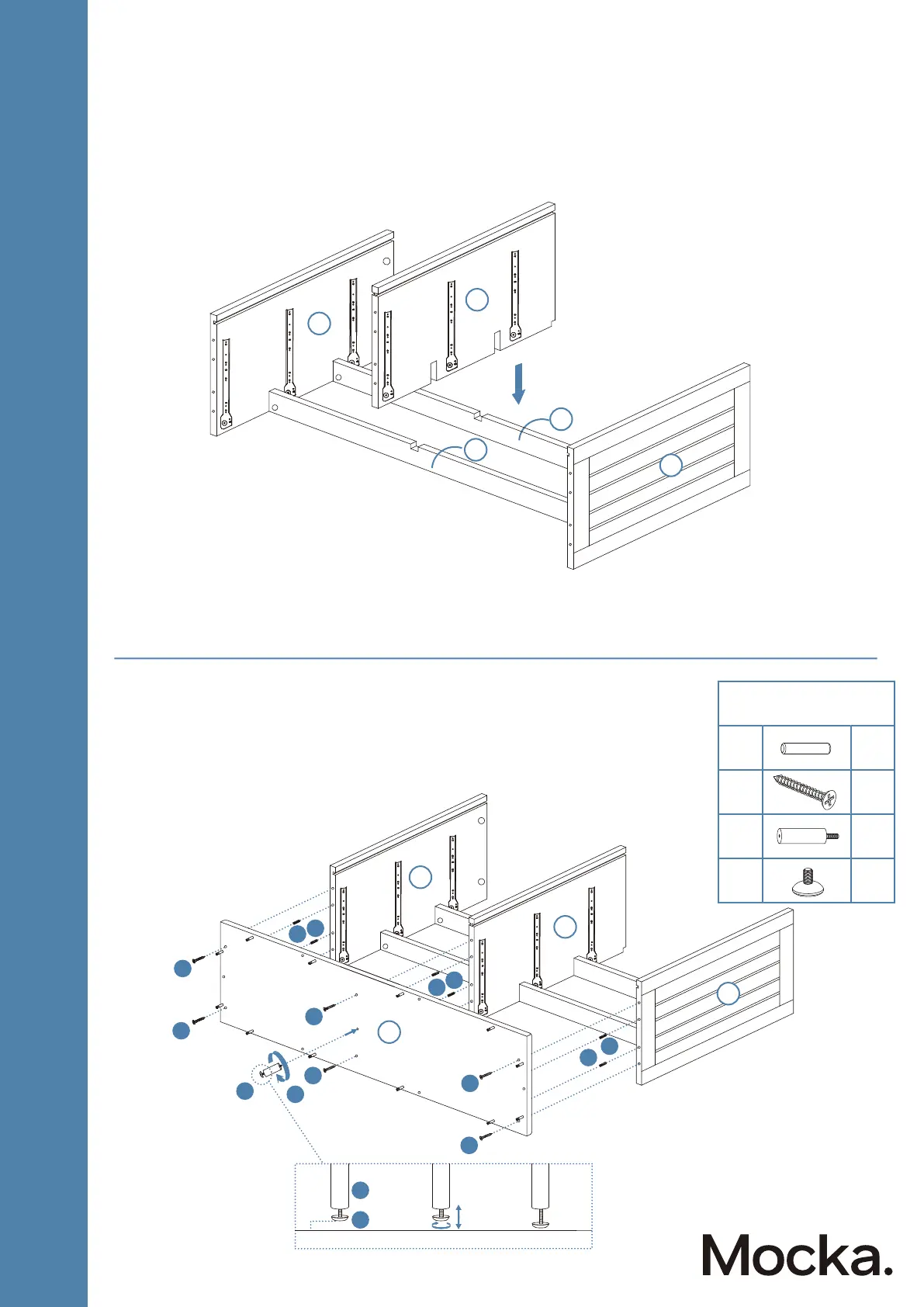 Mocka.