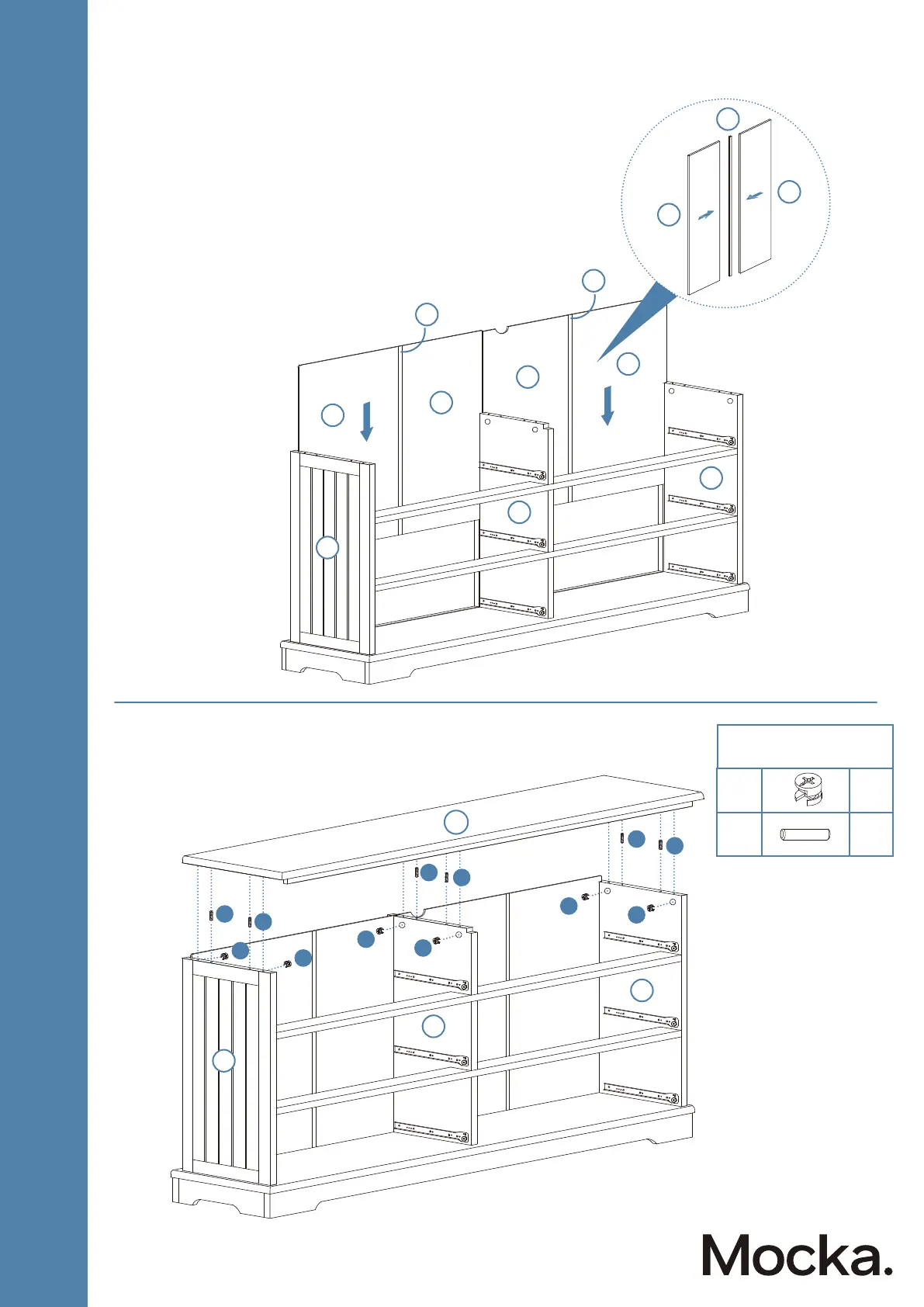 Mocka.