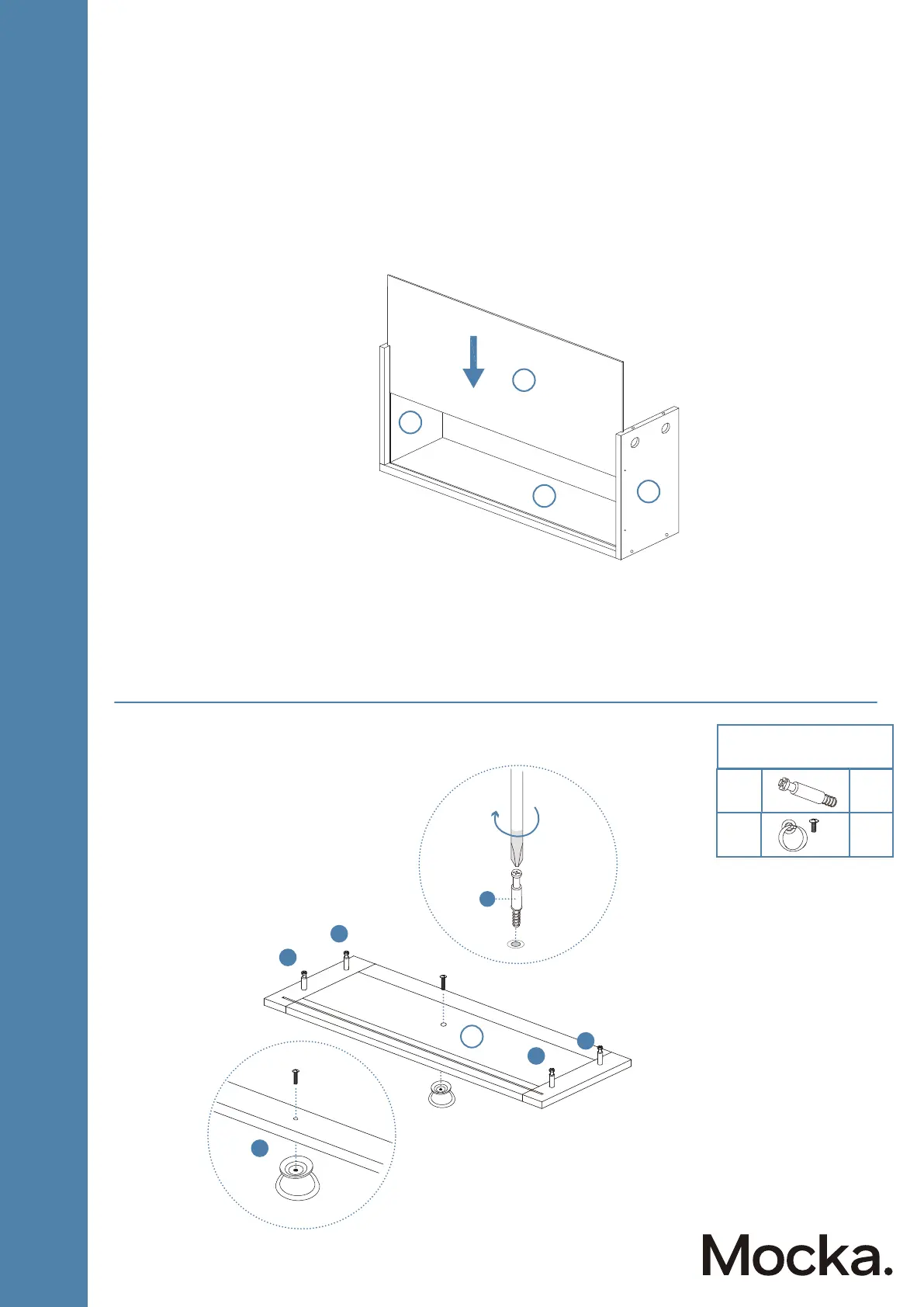 Mocka.