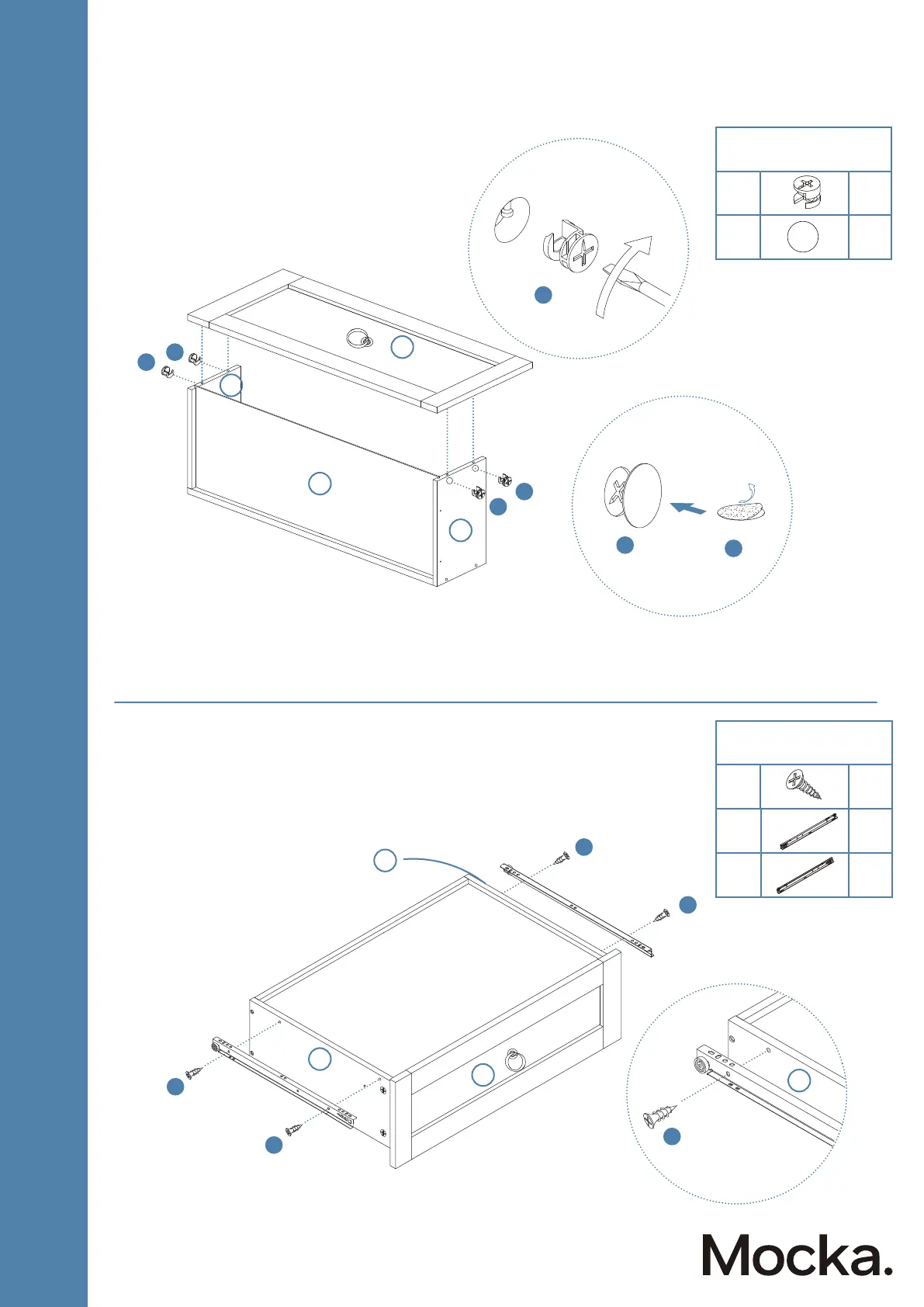 Mocka.