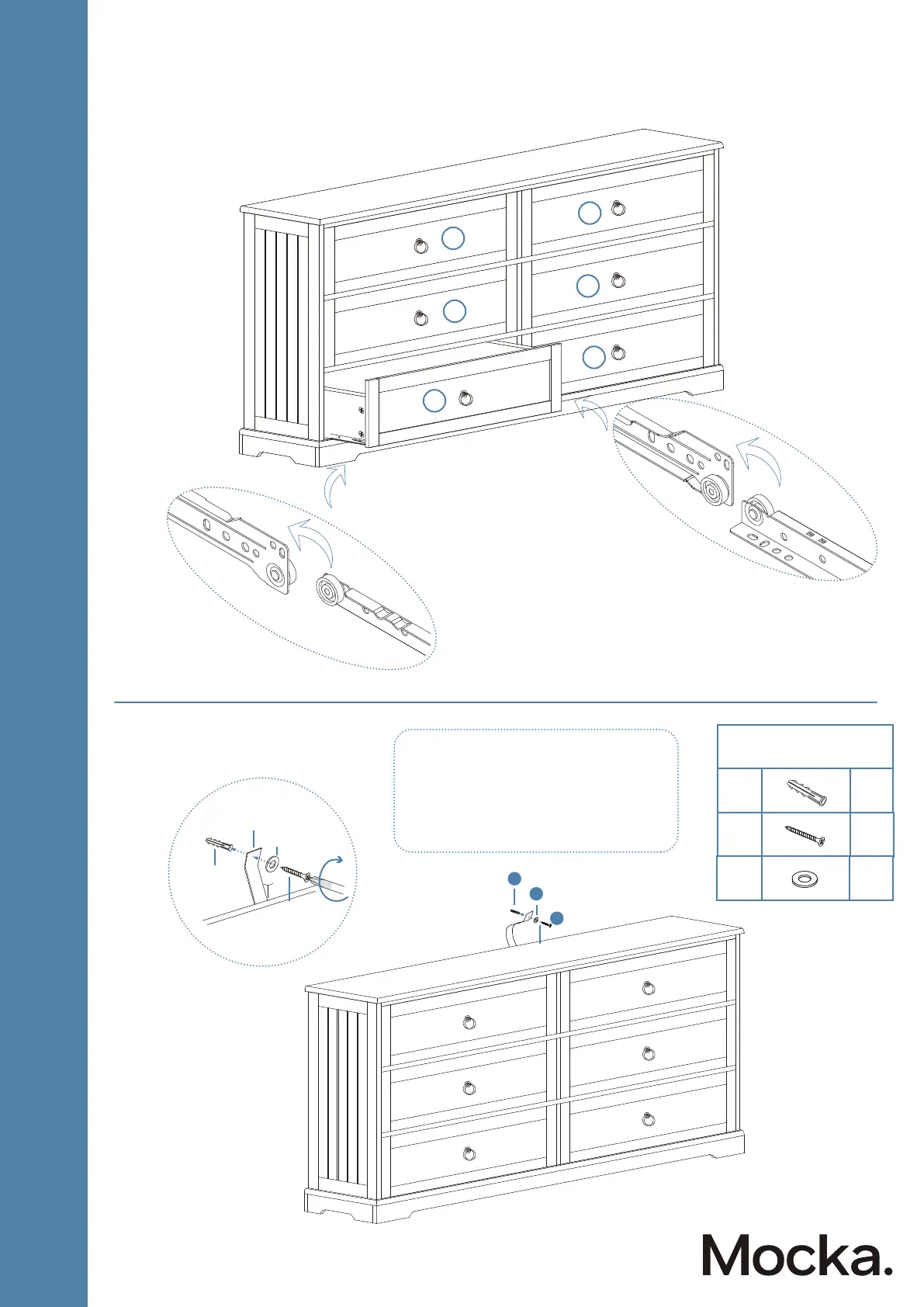 Mocka.