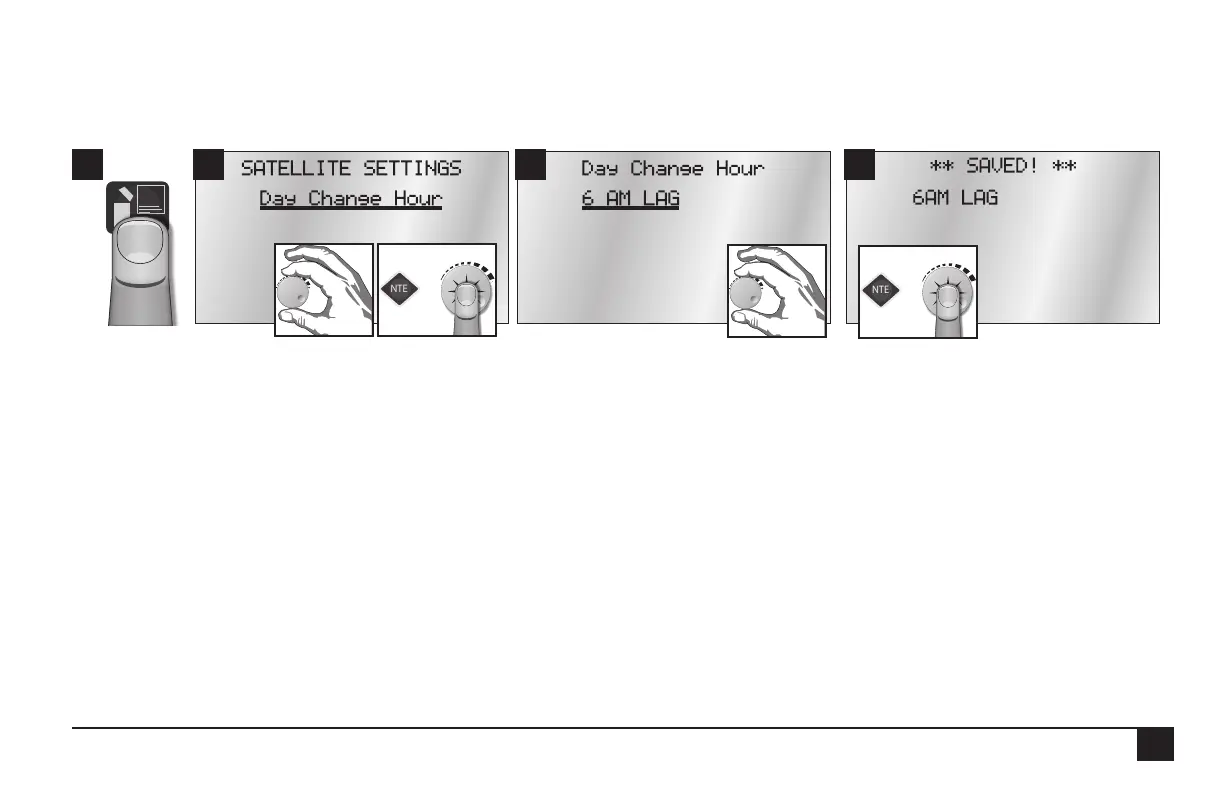 SATELLITE SETTINGS
Day Change Hour

NTE

Day Change Hour
6 AM LAG

** SAVED! **
6AM LAG

NTE