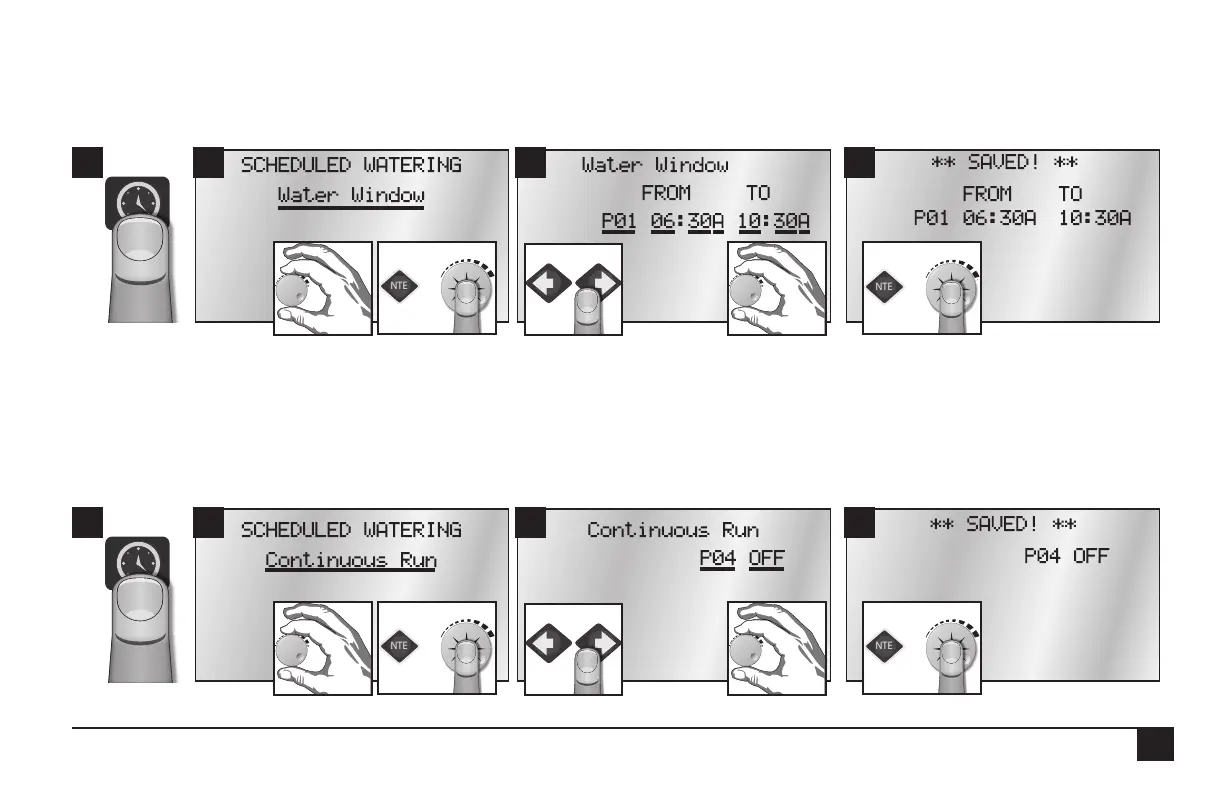 SCHEDULED WATERING
Water Window

NTE

Water Window
FROM TO
P01 06:30A 10:30A

** SAVED! **
FROM TO
P01 06:30A 10:30A

NTE

SCHEDULED WATERING
Continuous Run

NTE

Continuous Run
P04 OFF

** SAVED! **
P04 OFF

NTE