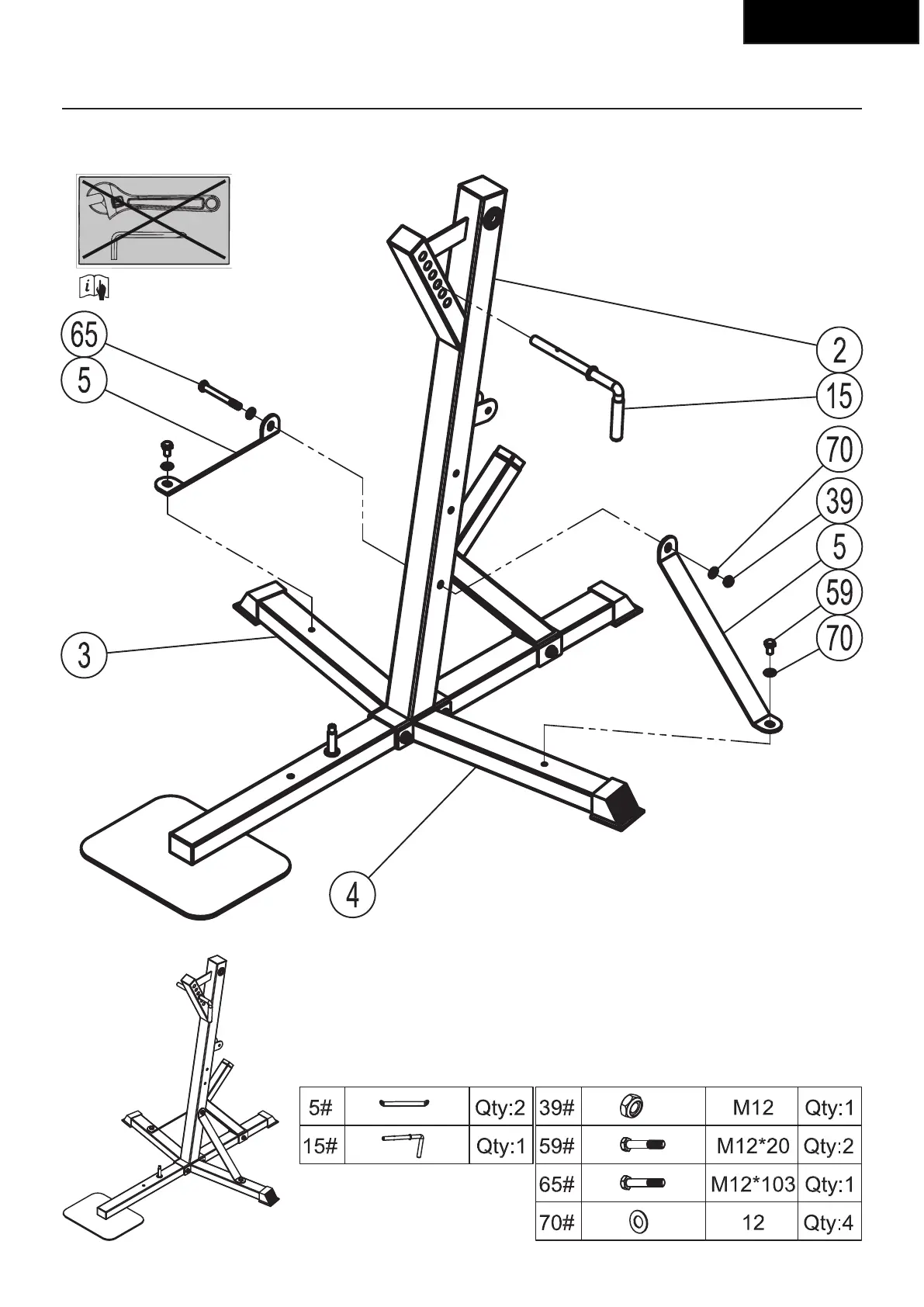 65
5
2
15
70
39
5
59
70
3
4

| 5# | | Qty:2 |
|---|---|---|
| 15# | | Qty:1 |

| 39# | | M12 | Qty:1 |
|---|---|---|---|
| 59# | | M12*20 | Qty:2 |
| 65# | | M12*103 | Qty:1 |
| 70# | | 12 | Qty:4 |