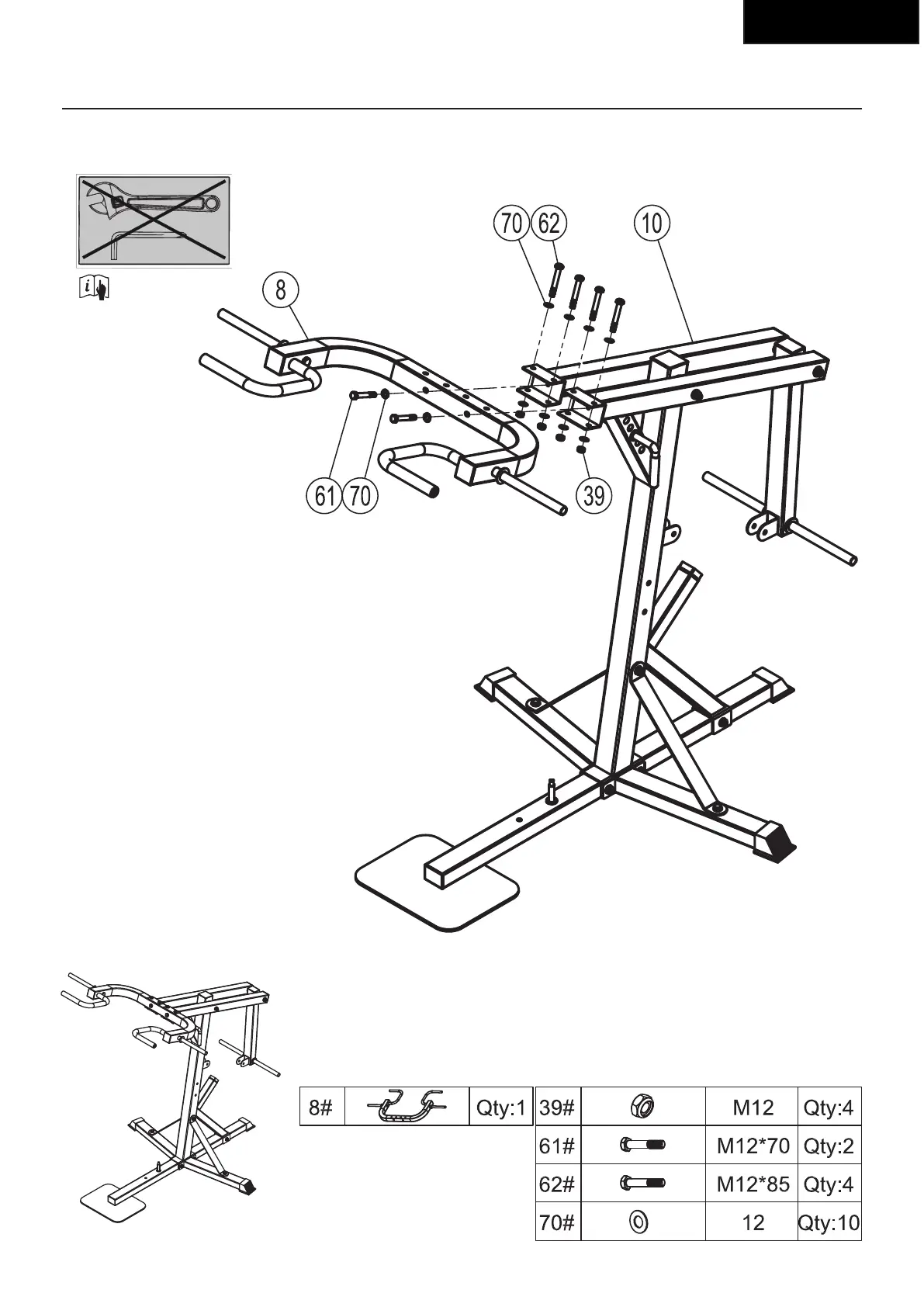 70 62 10

8

61 70 39

| 8# | | Qty:1 |
|---|---|---|

| 39# | | M12 | Qty:4 |
|---|---|---|---|
| 61# | | M12*70 | Qty:2 |
| 62# | | M12*85 | Qty:4 |
| 70# | | 12 | Qty:10 |