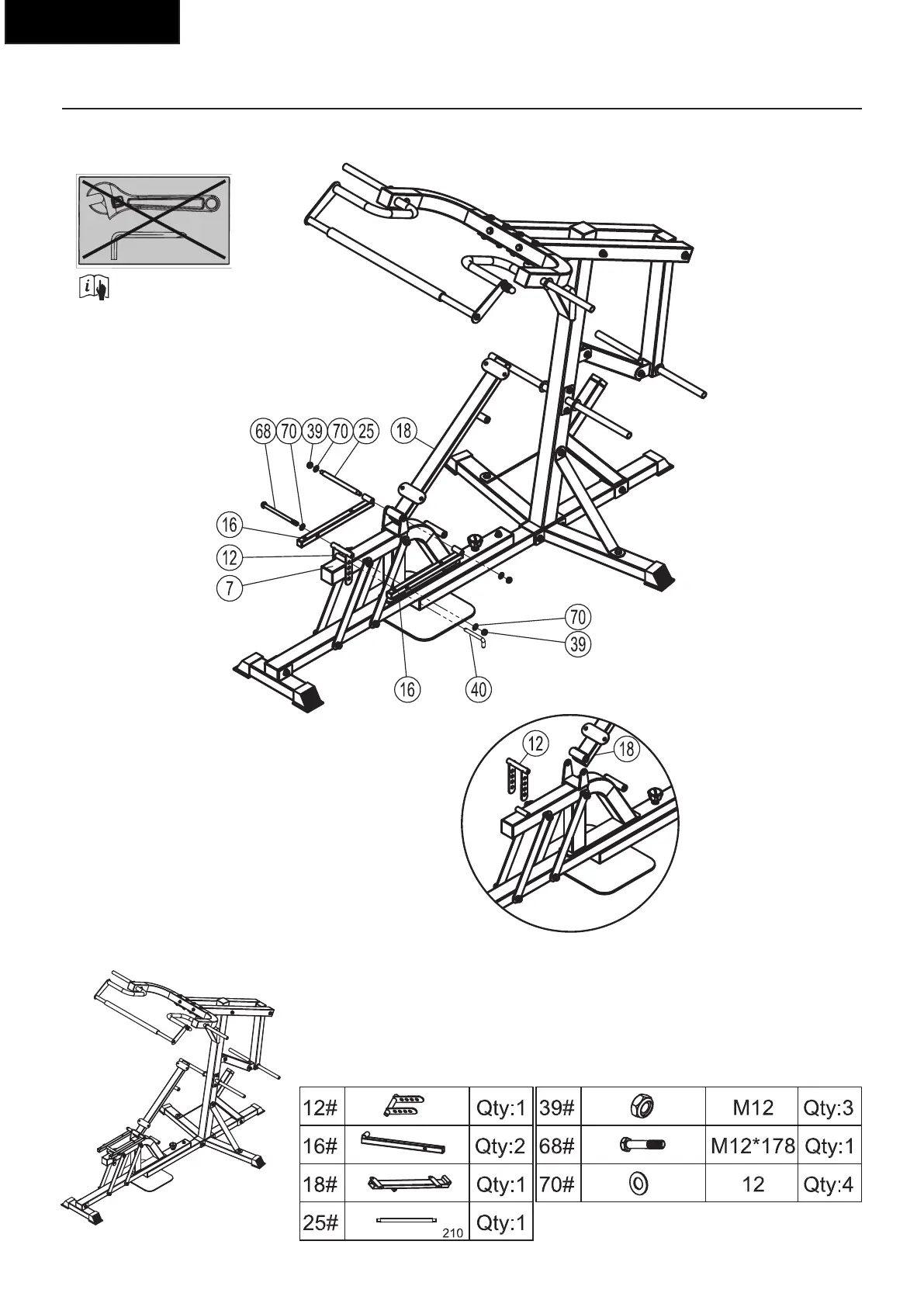 68 70 39 70 25 18

16

12

7

70

39

16 40

12 18

| 12# | | Qty:1 |
|---|---|---|
| 16# | | Qty:2 |
| 18# | | Qty:1 |
| 25# | 210 | Qty:1 |

| 39# | | M12 | Qty:3 |
|---|---|---|---|
| 68# | | M12*178 | Qty:1 |
| 70# | | 12 | Qty:4 |