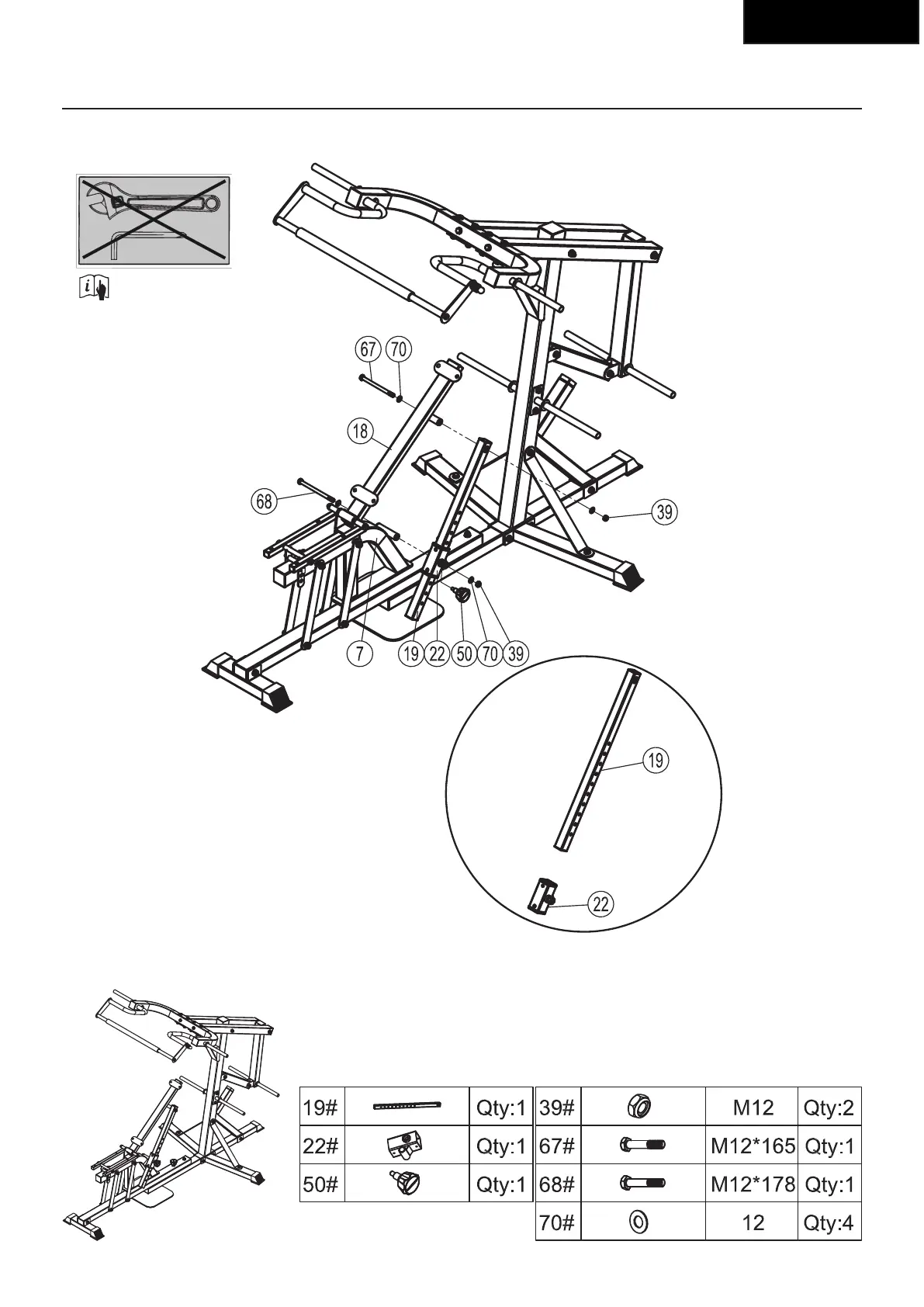 67 70

18

68

39

7 19 22 50 70 39

19

22

| 19# | | Qty:1 |
|---|---|---|
| 22# | | Qty:1 |
| 50# | | Qty:1 |

| 39# | | M12 | Qty:2 |
|---|---|---|---|
| 67# | | M12*165 | Qty:1 |
| 68# | | M12*178 | Qty:1 |
| 70# | | 12 | Qty:4 |