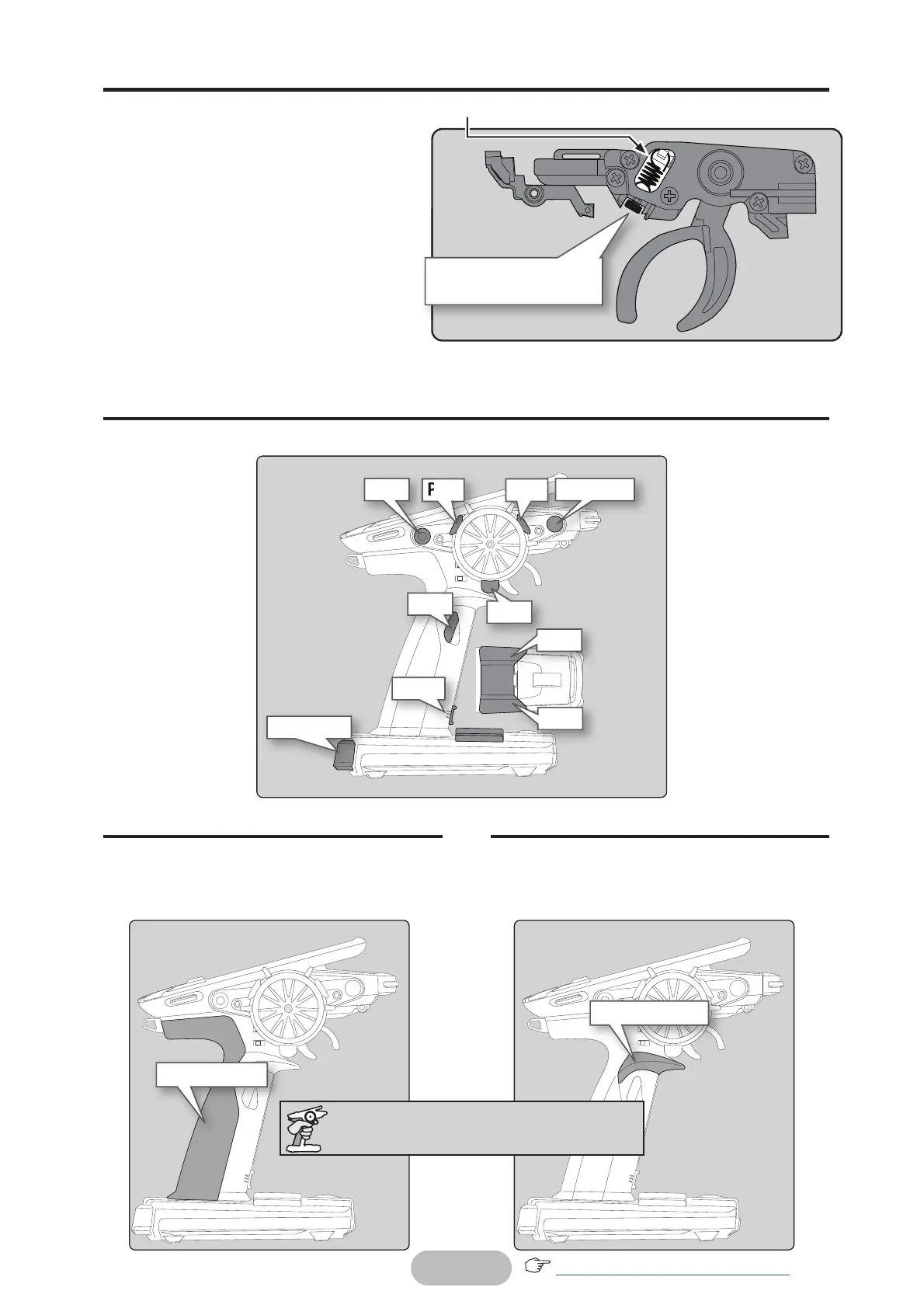 P