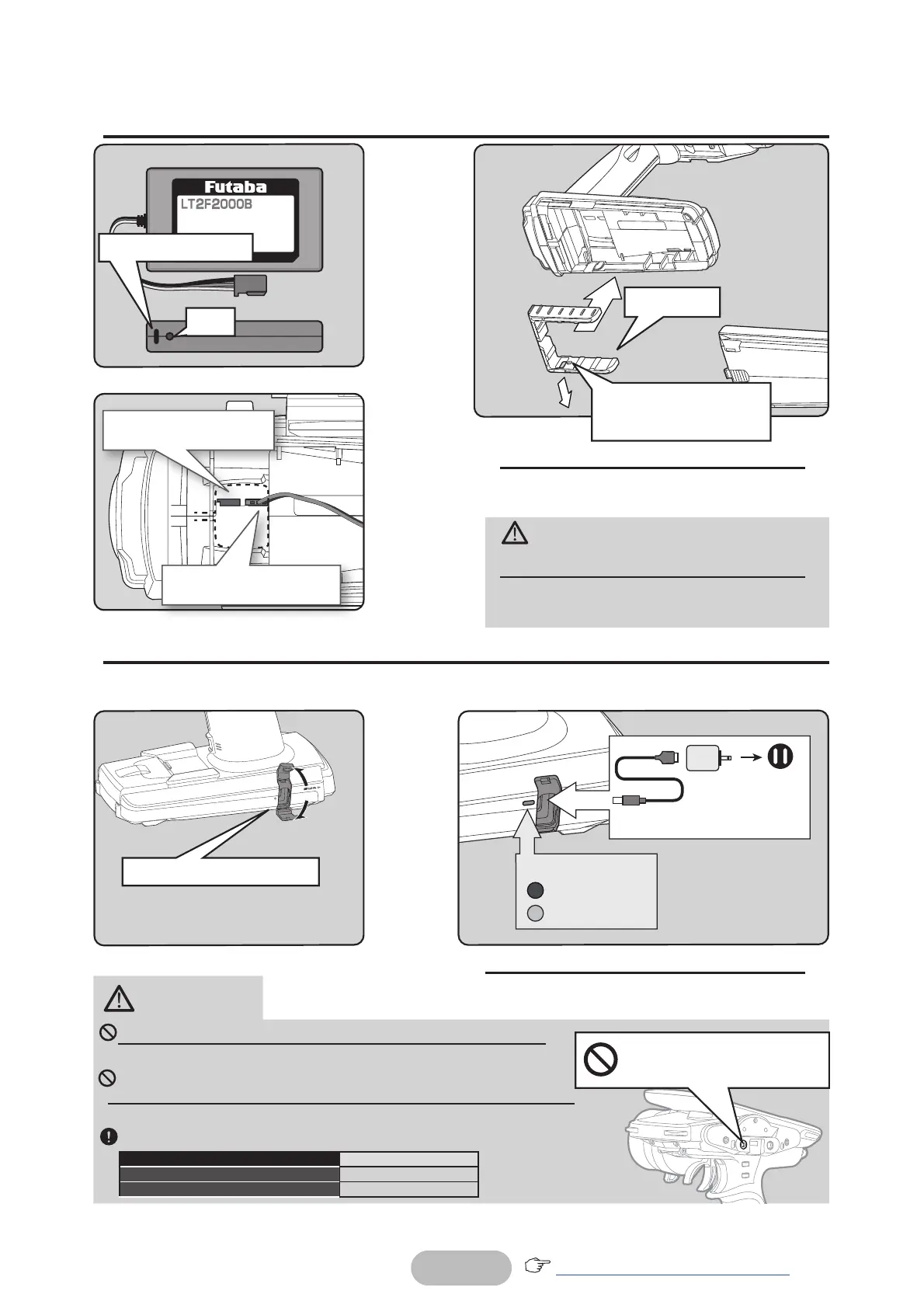 Futaba
LT2F2000B