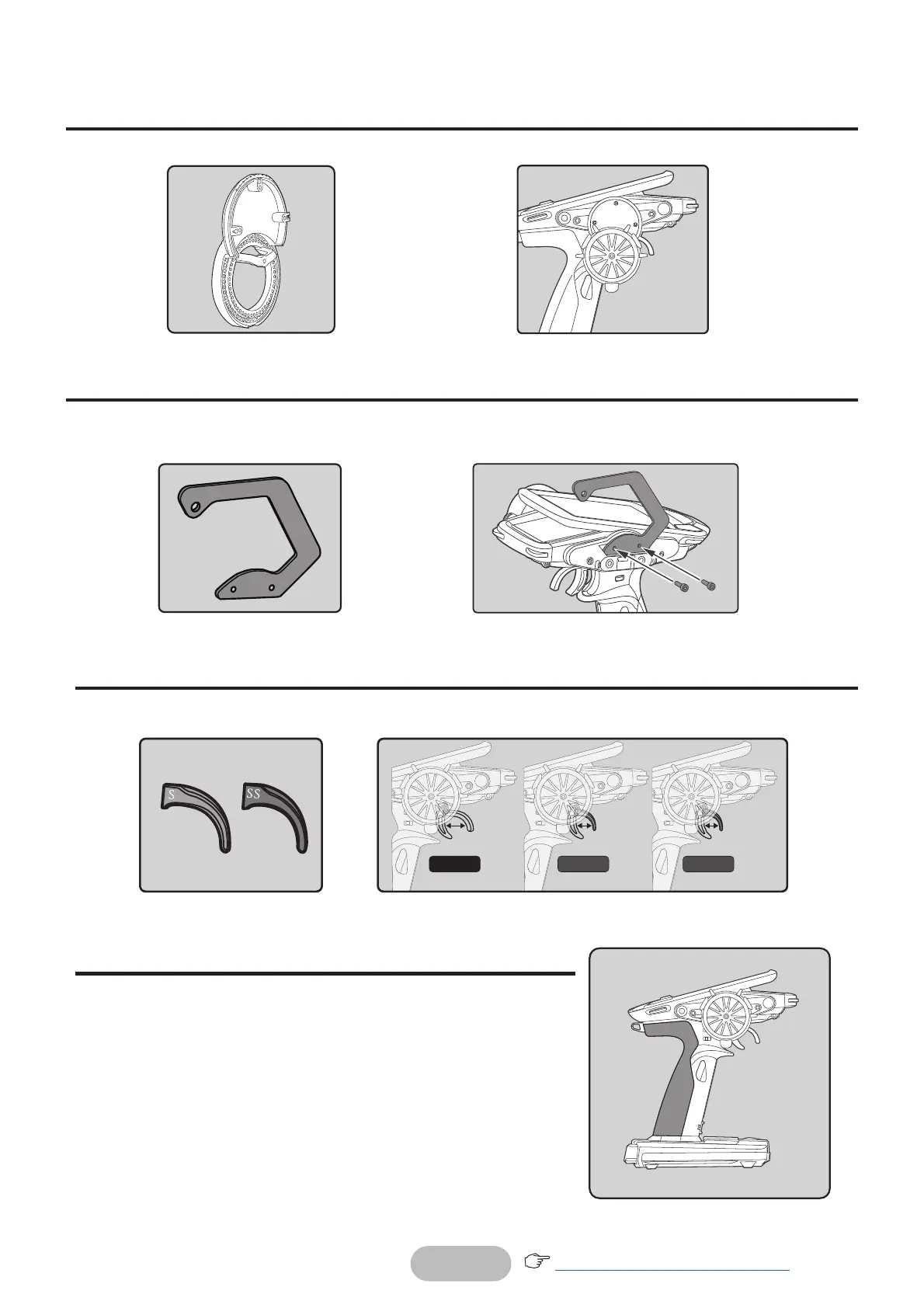 S

SS