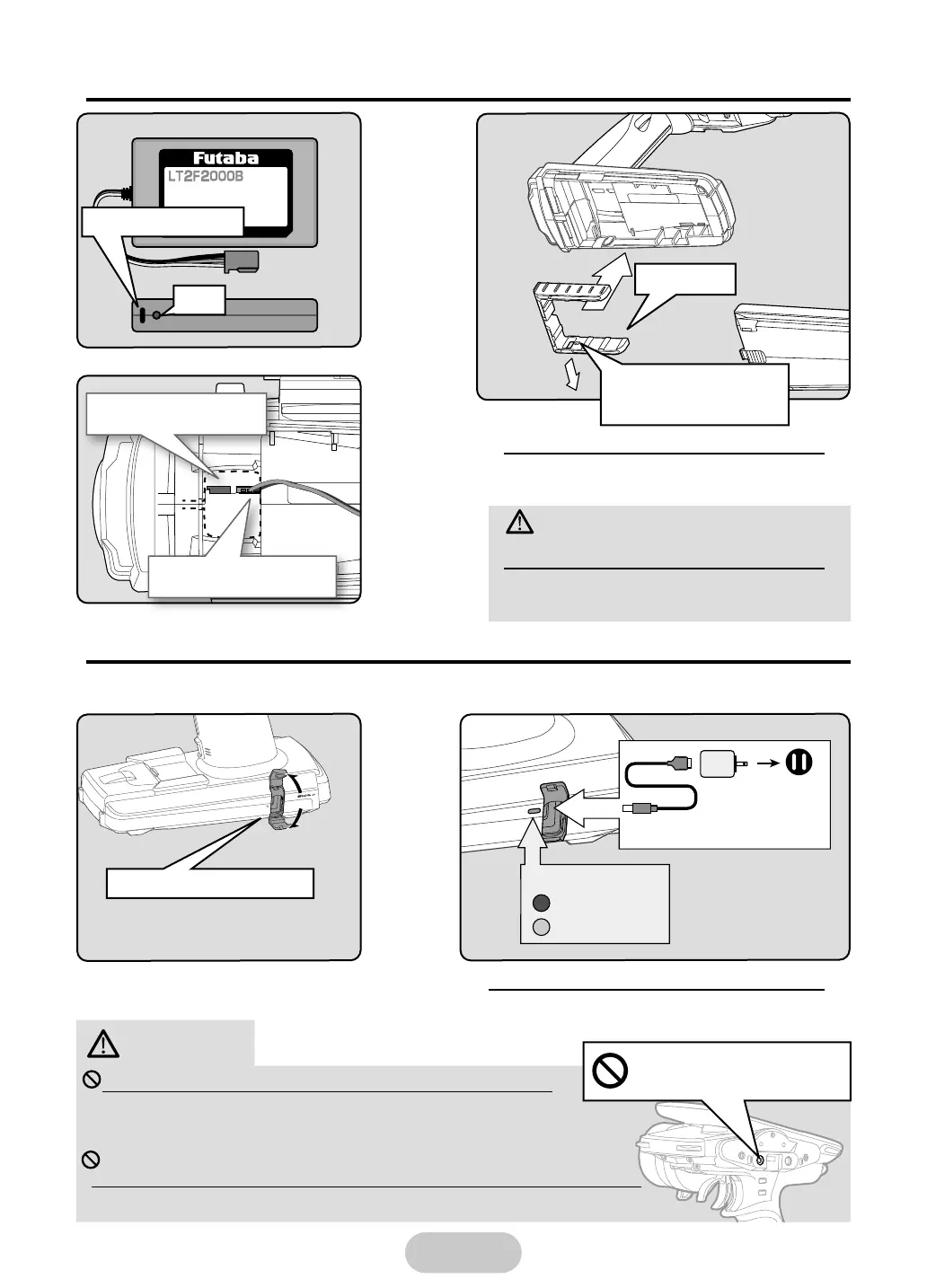 Futaba

LT2F2000B