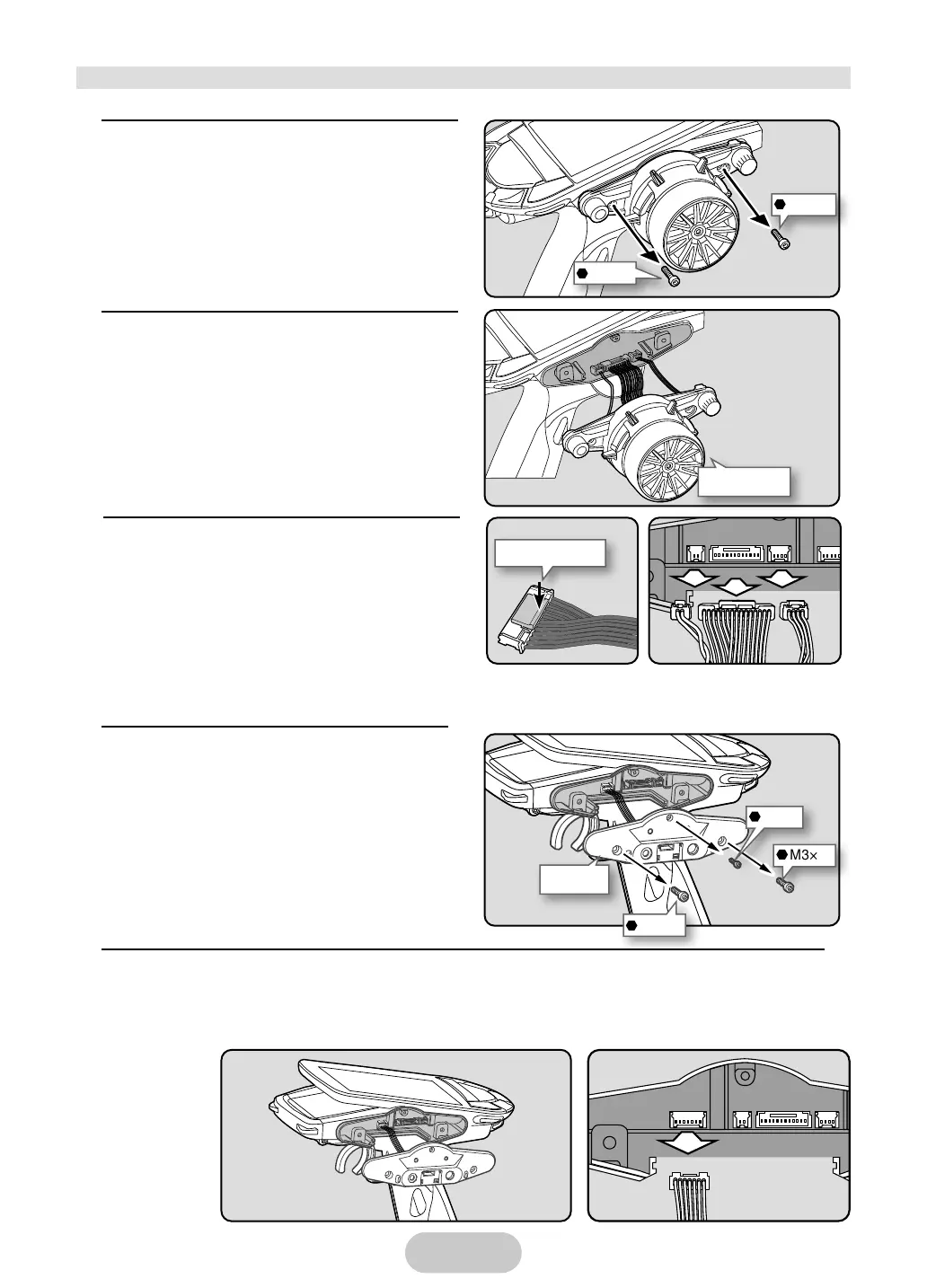 M3×