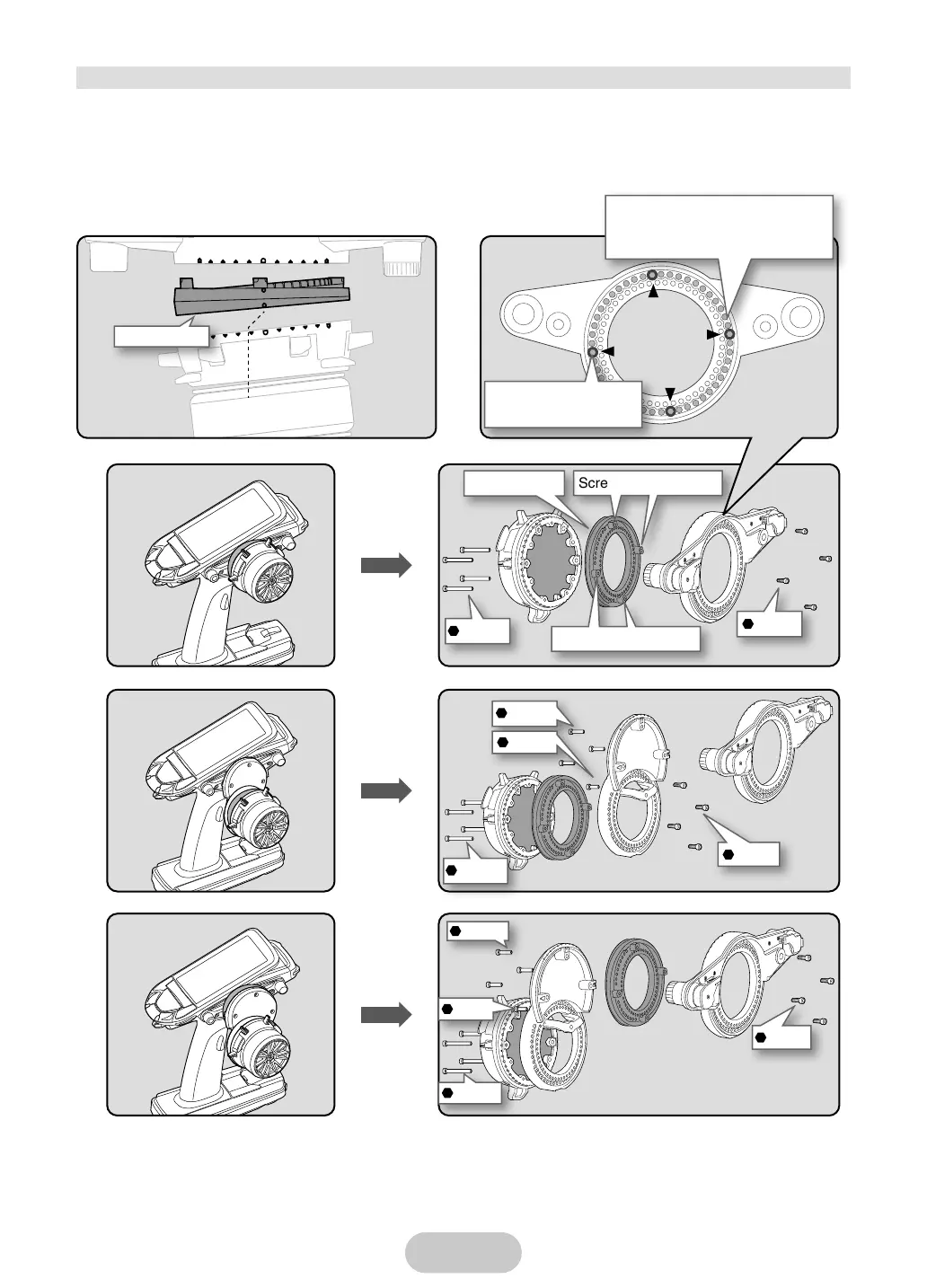 Scre