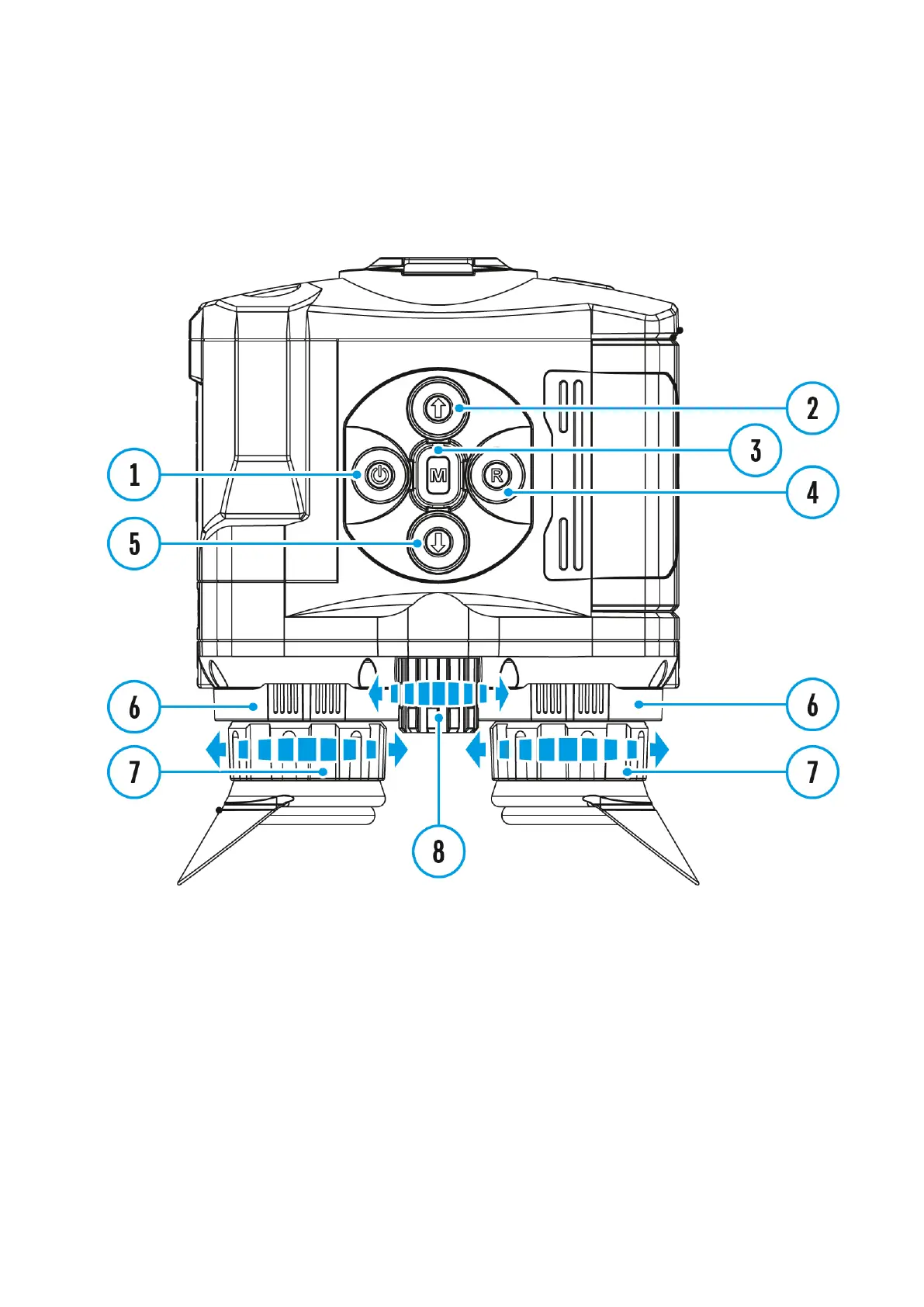 2
3
1
M
R
4
5
6
6
7
7
8