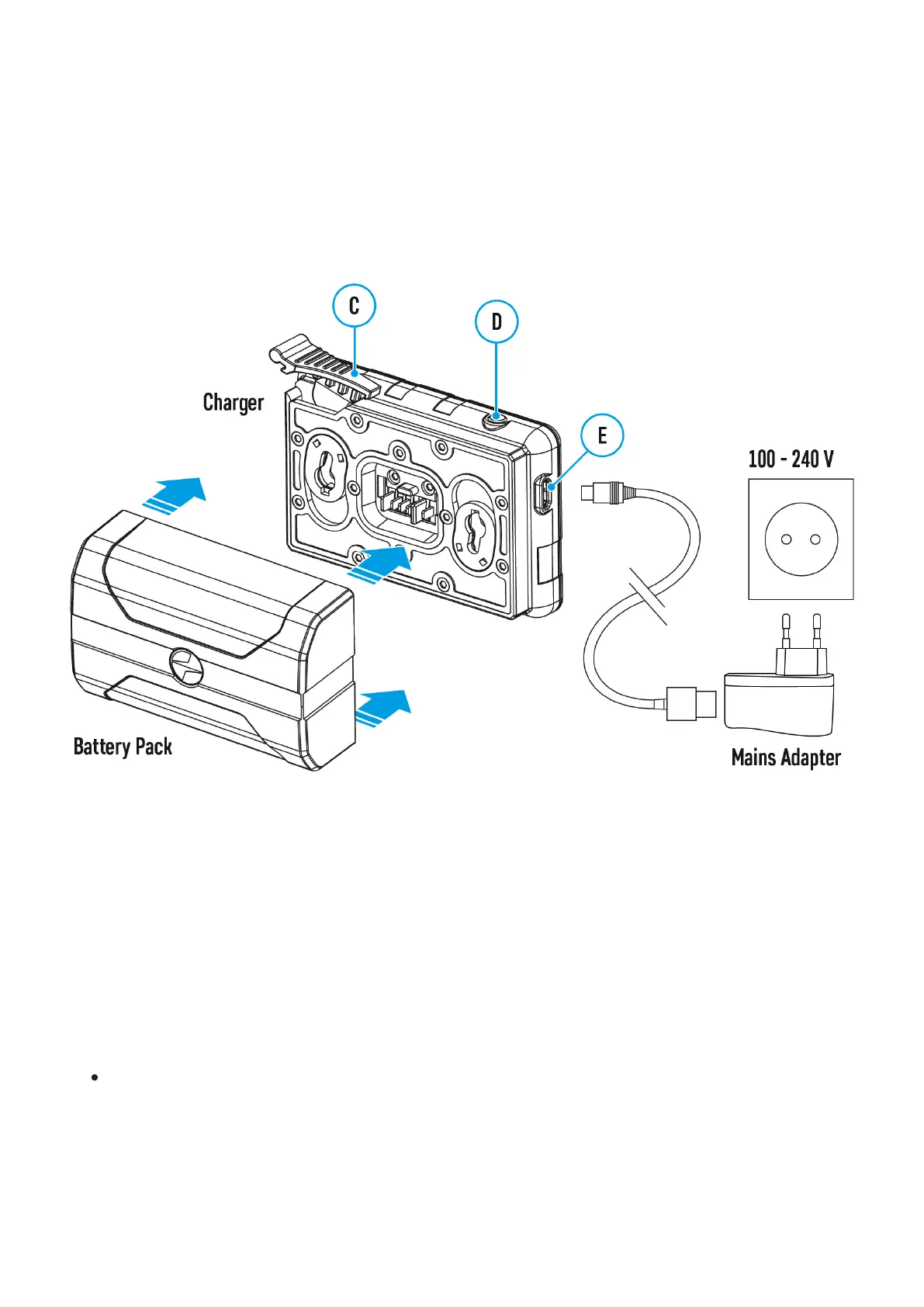 C

D

Charger

E

100 - 240 V

Battery Pack

Mains Adapter