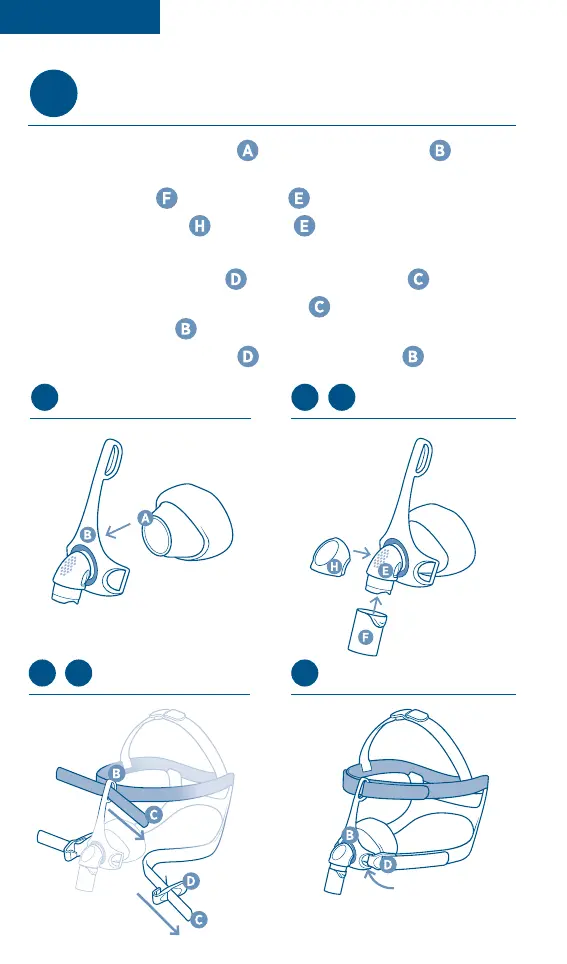 A B
F E
H E
D C
C
B
D B

B A

H E
F

B
C
D
C

B
D