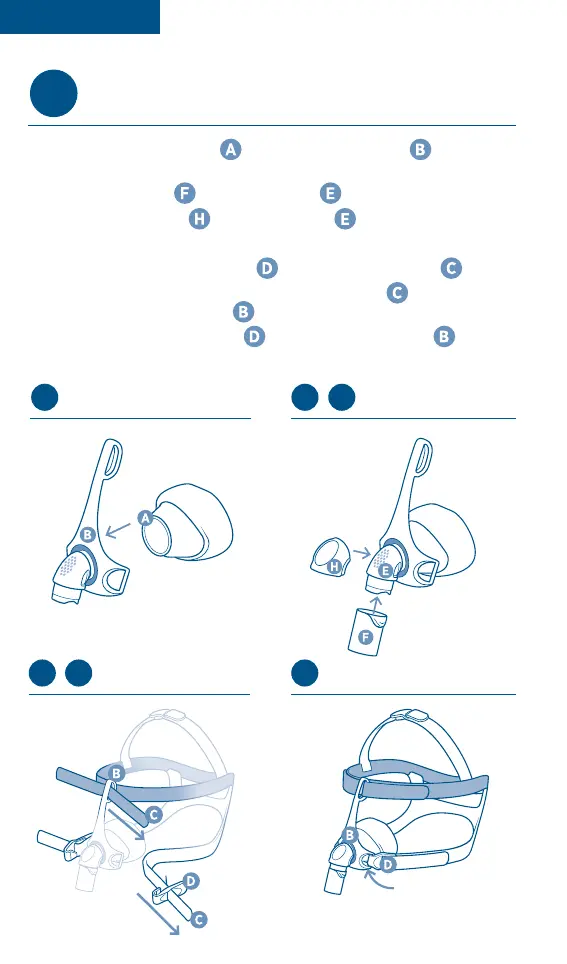 A B

F E
H E

D C
C
B
D B

B
A

H
E
F

B
C
D
C

B
D