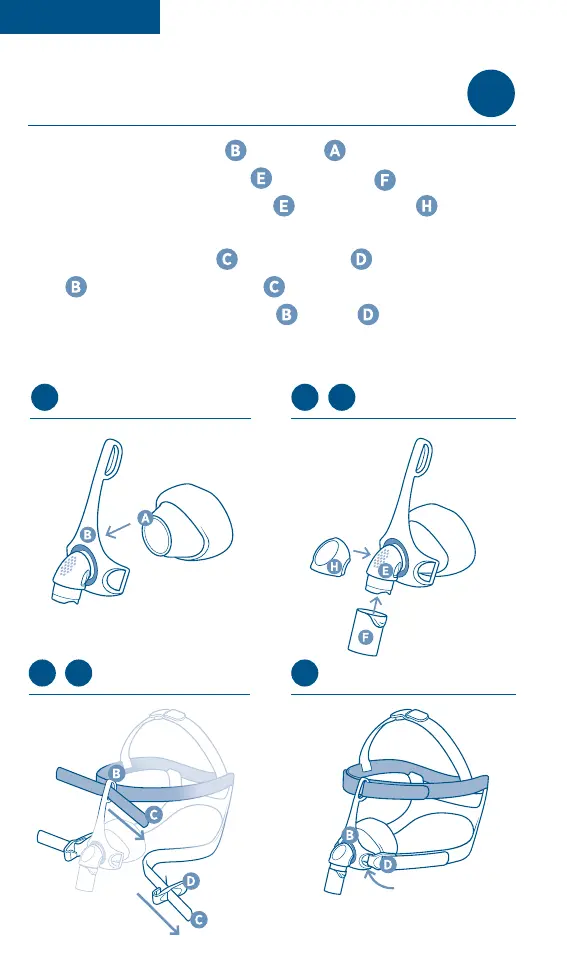 B A
E F
E H

C D
B C
B D

B
A

H
E
F

B
C
D
C

B
D