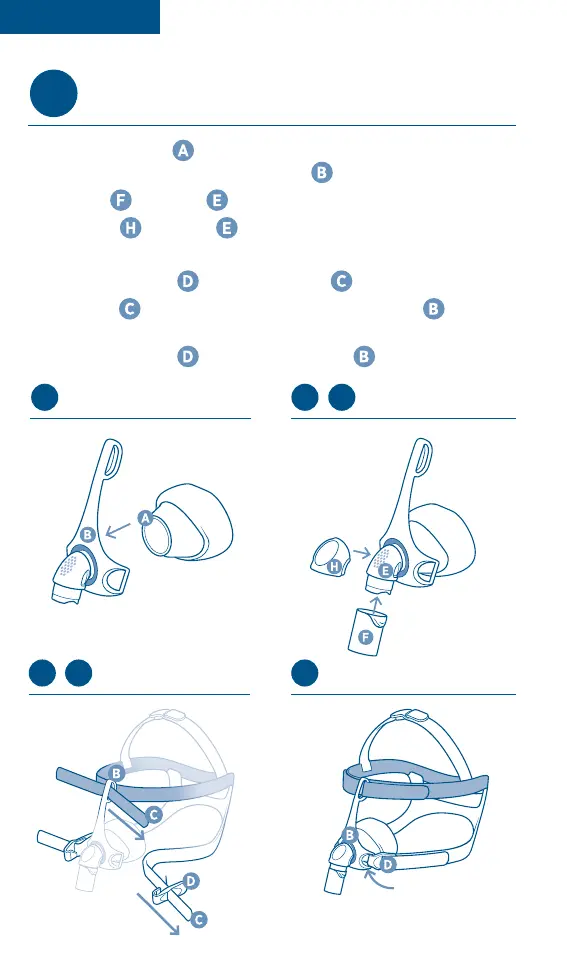 A

B

F E

H E

D C

C B

D B

B A

H E

F

B

C

D

C

B

D