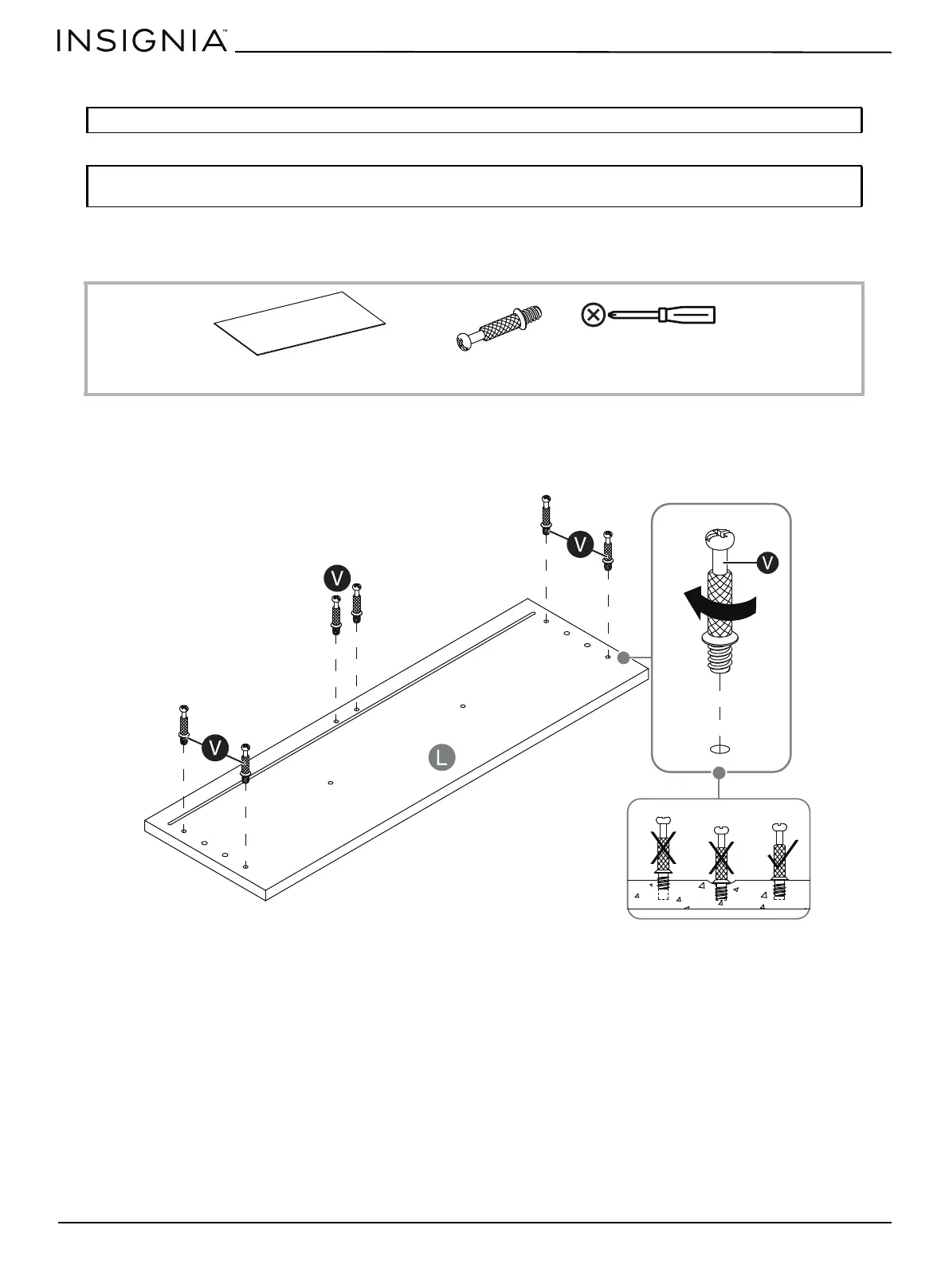 INSIGNIA™

V

V

V

V

L