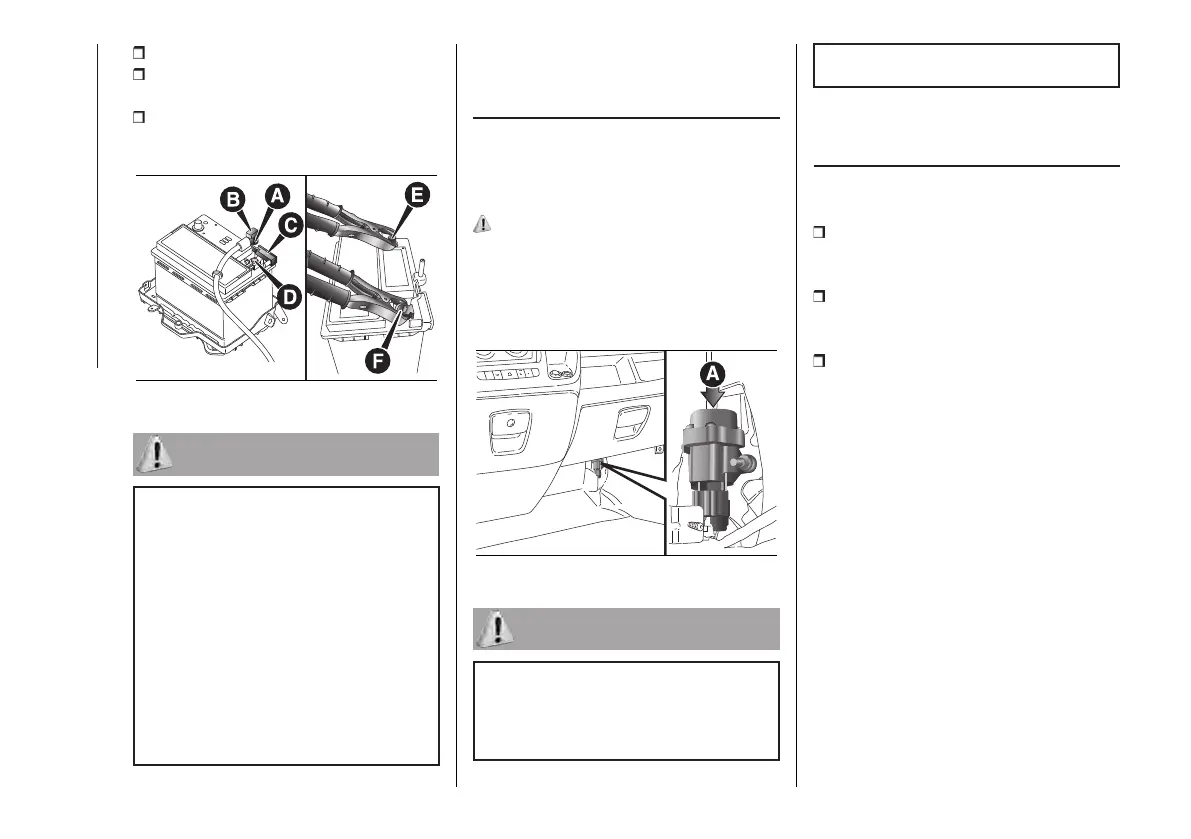 B
A
C
D
E
F
A