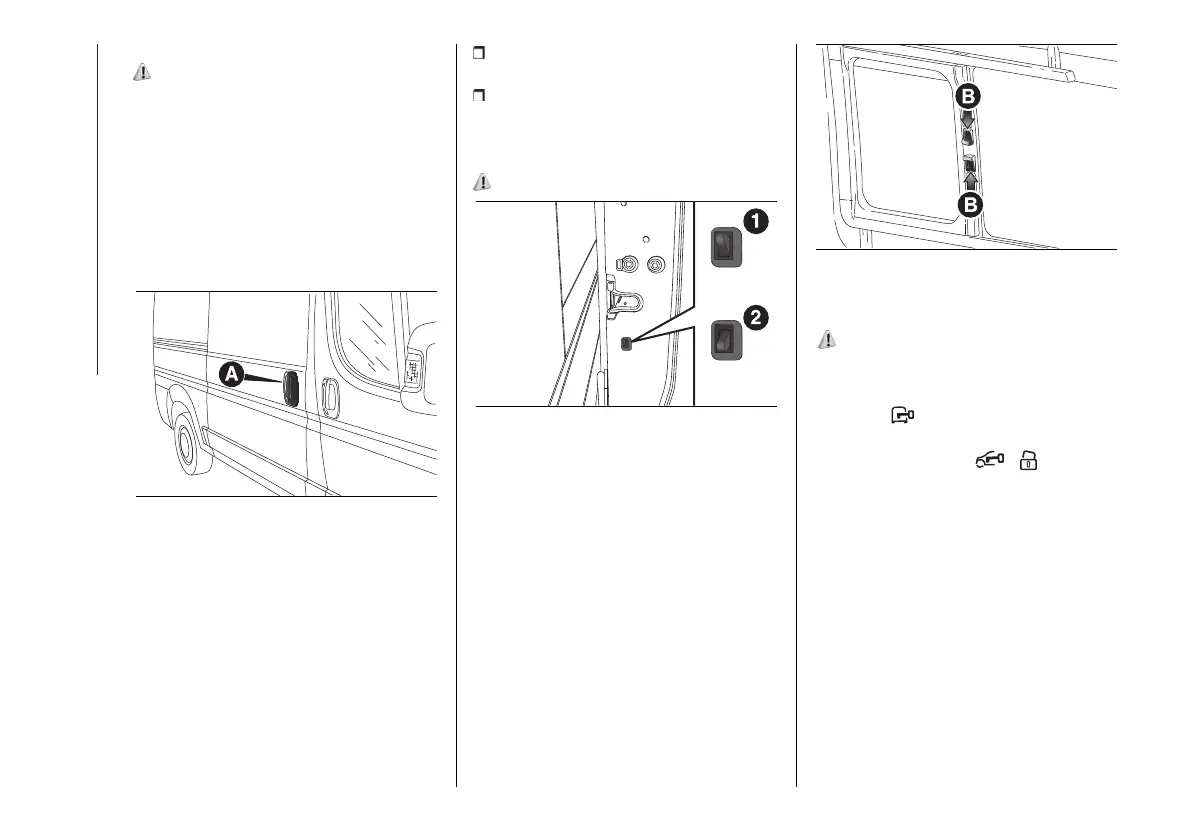 A

1

2

B

B