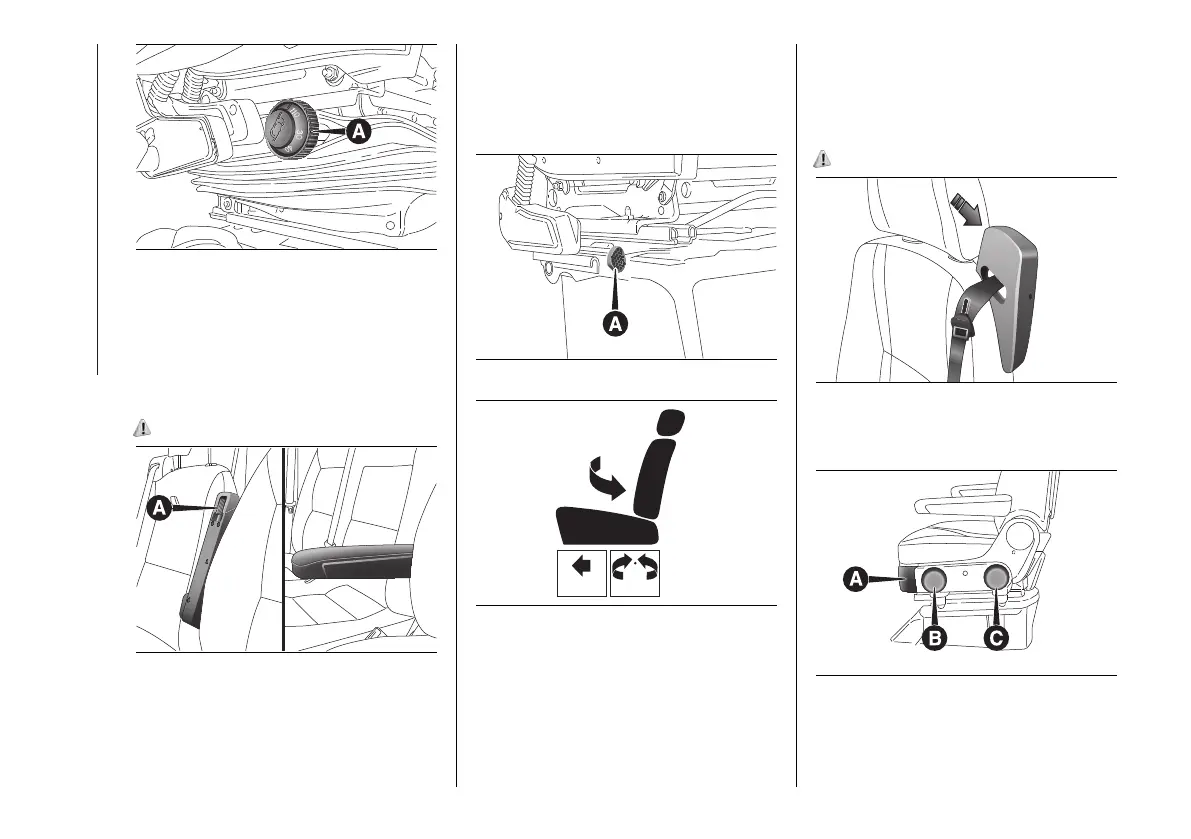 A

A

A

A

B

C