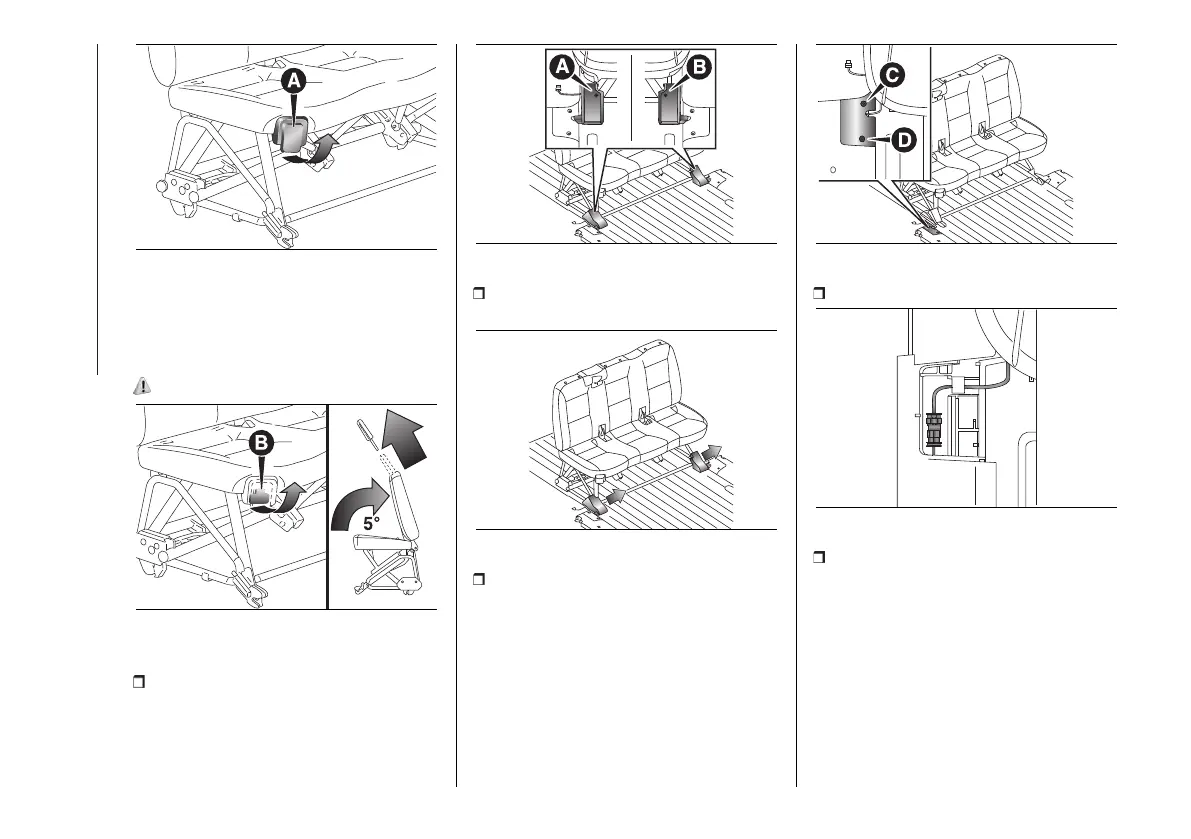 A

B

5°

A

B

C

D