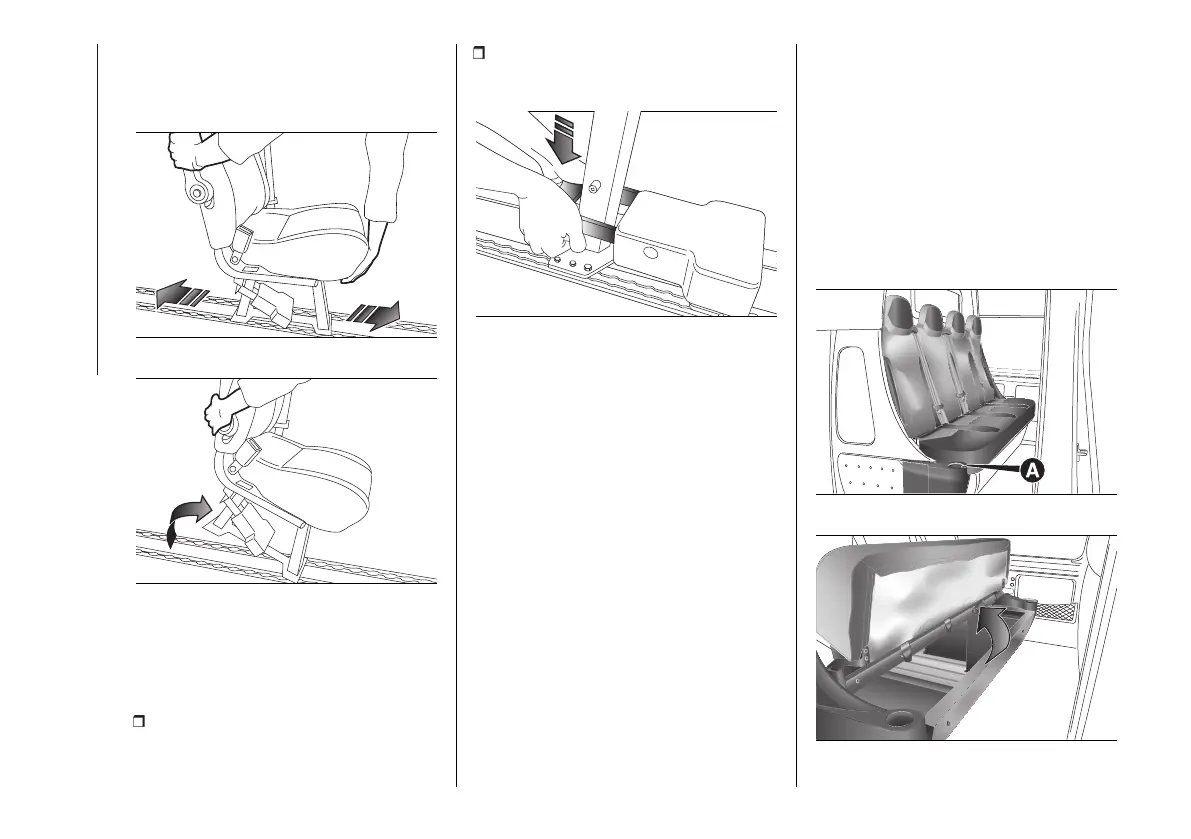 A