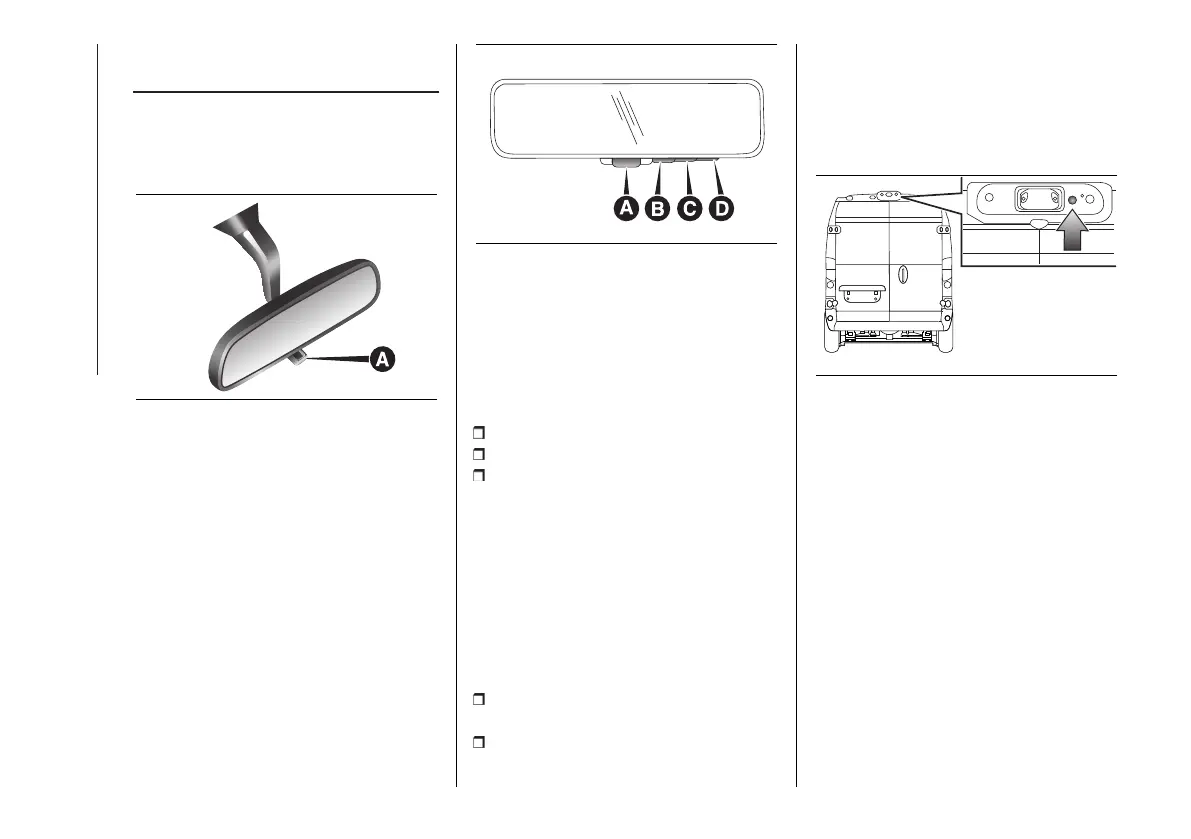 A

A B C D