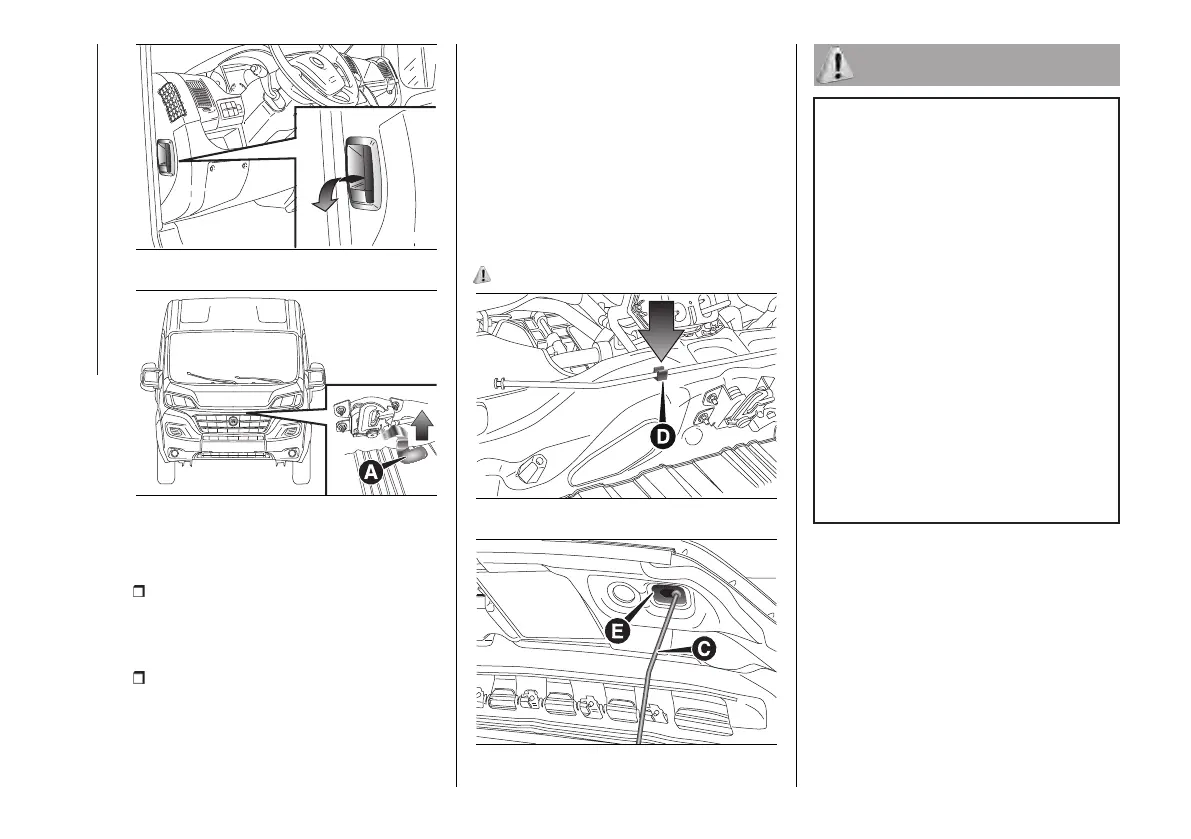 A

D

E

C