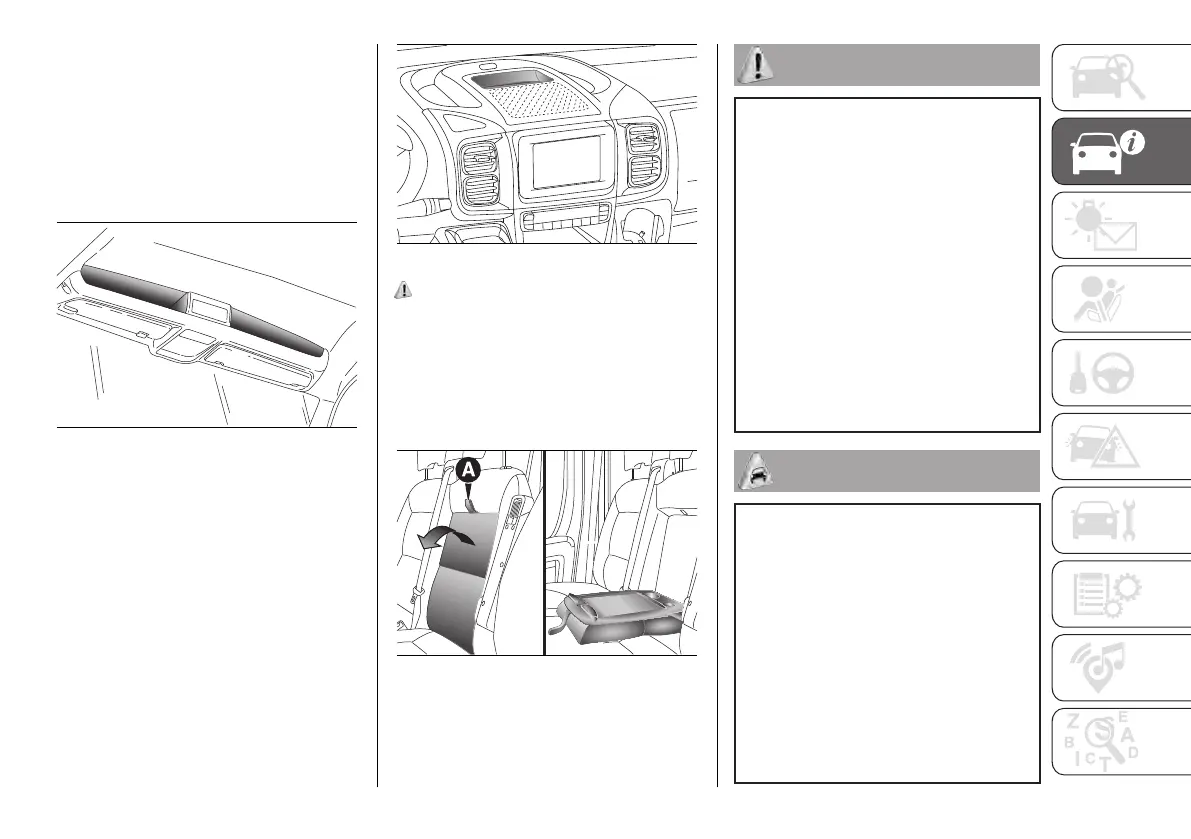 A

Z E B A I C T D