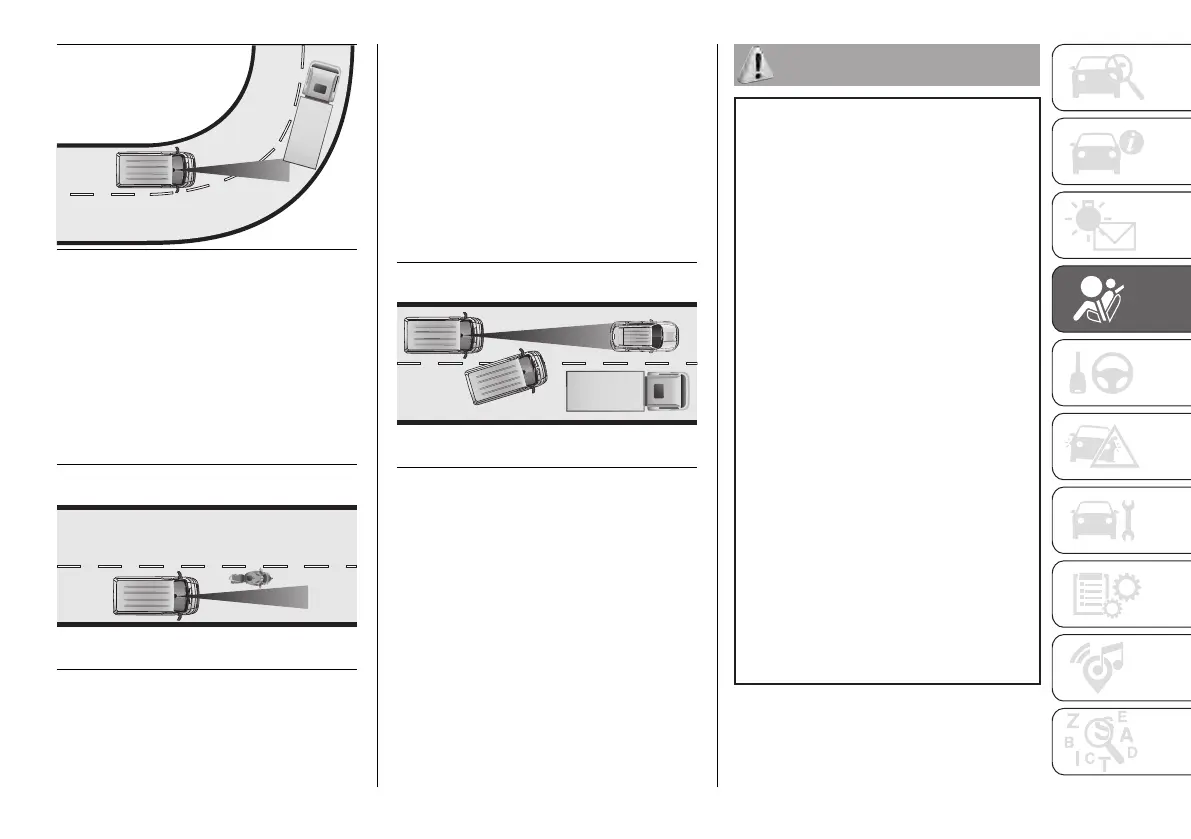 Z
E
B
A
I
C
T
D