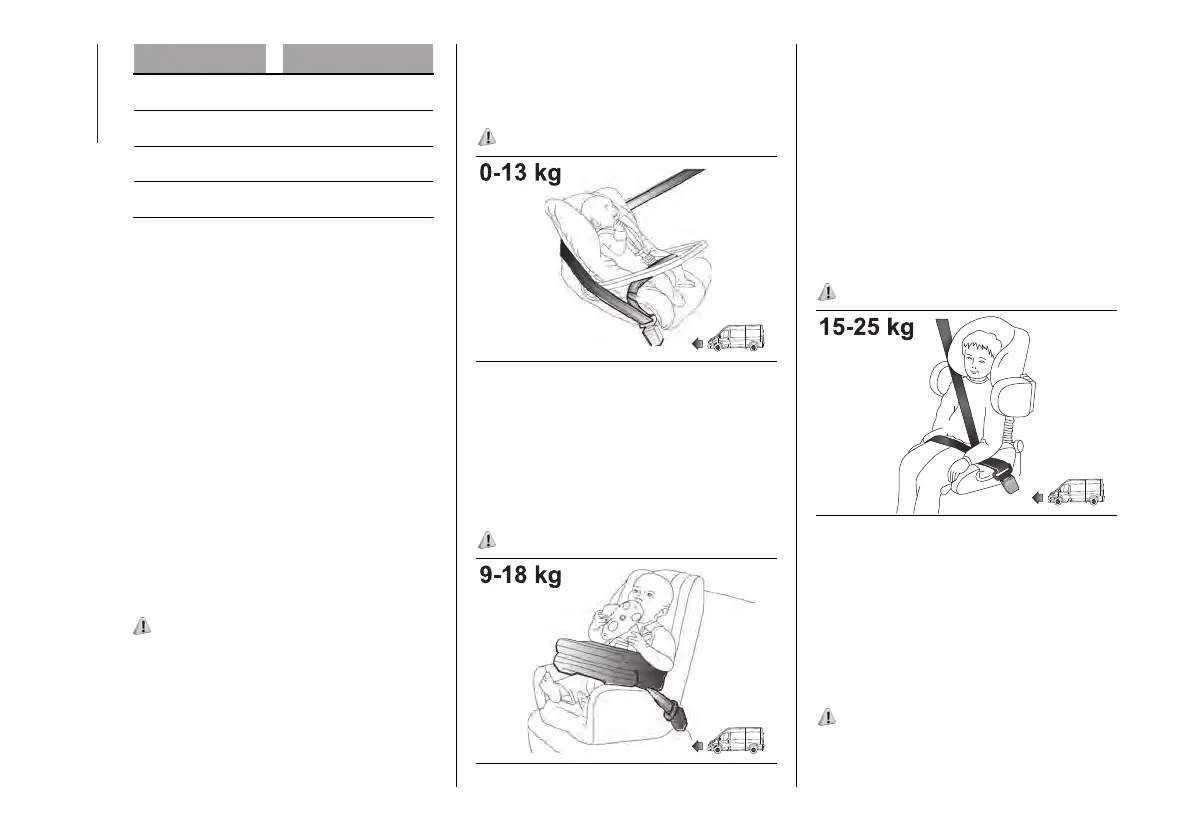 0-13 kg

9-18 kg

15-25 kg