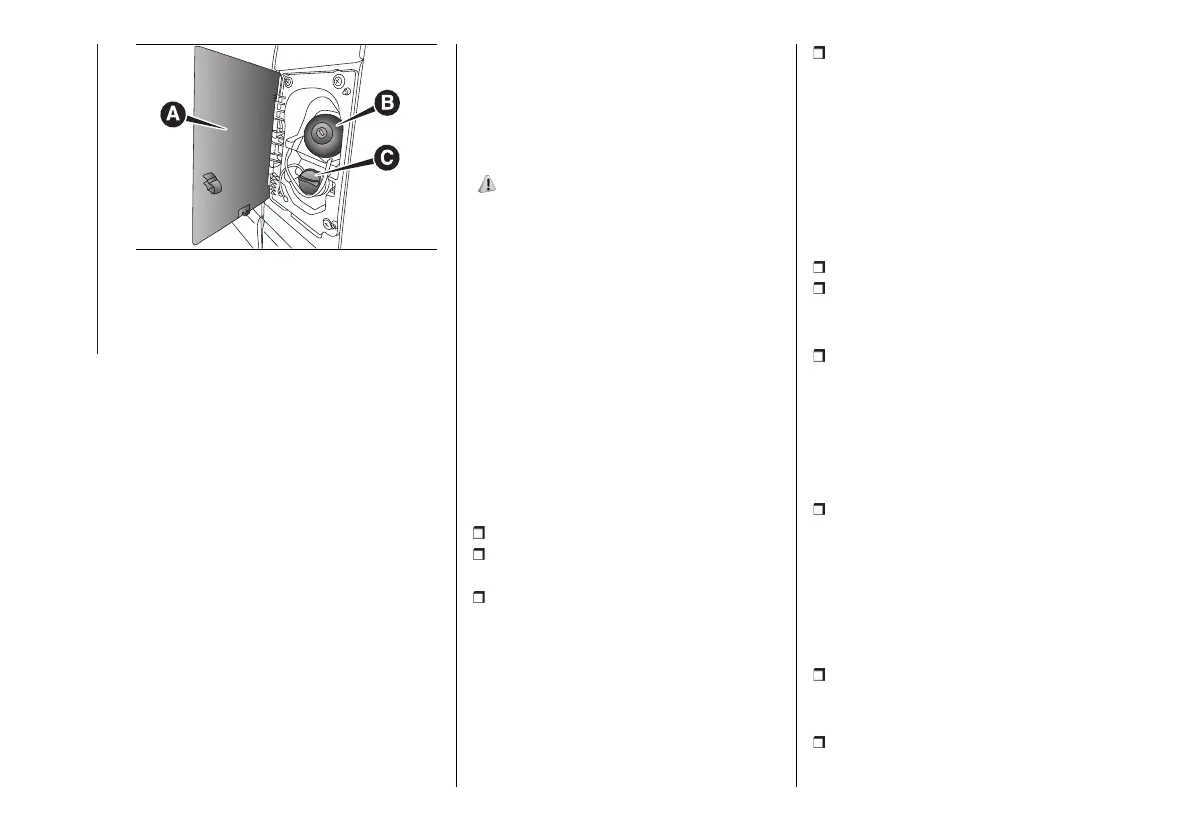 A
B
C