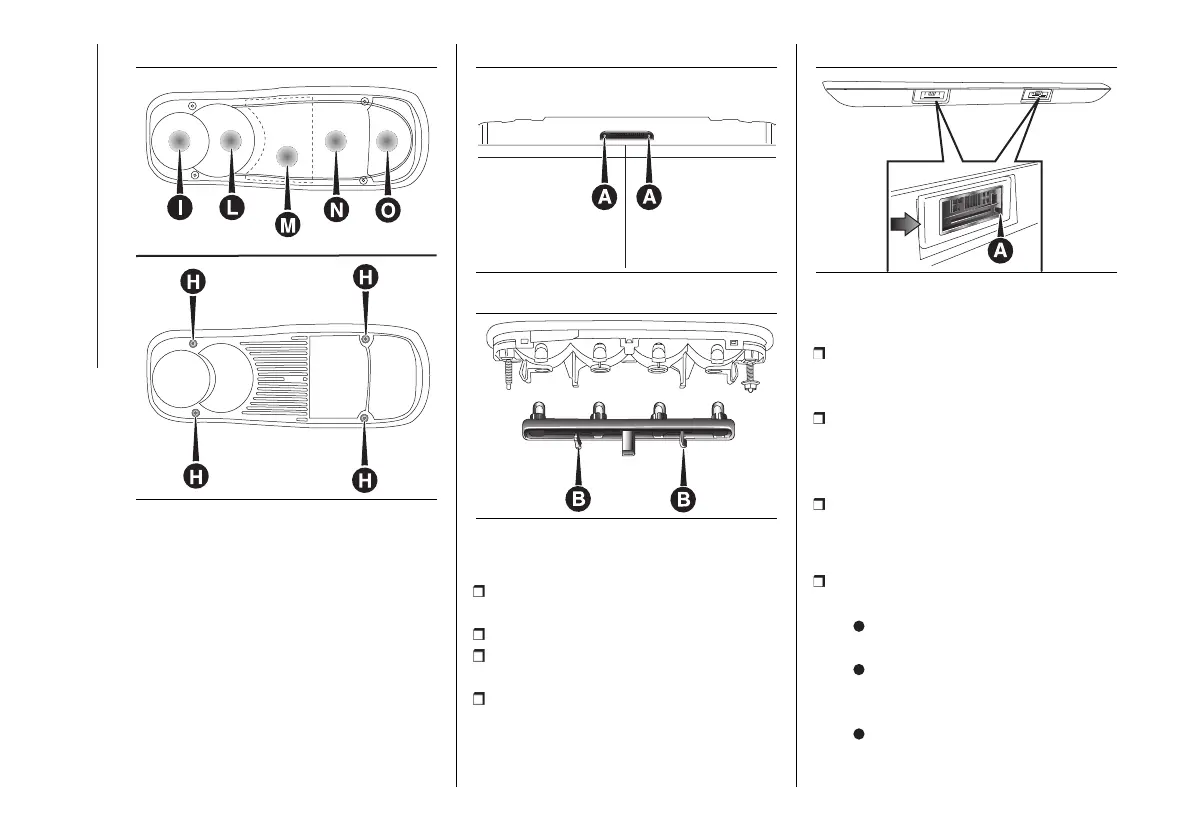 I L M N O

H H H H

A A

B B

A