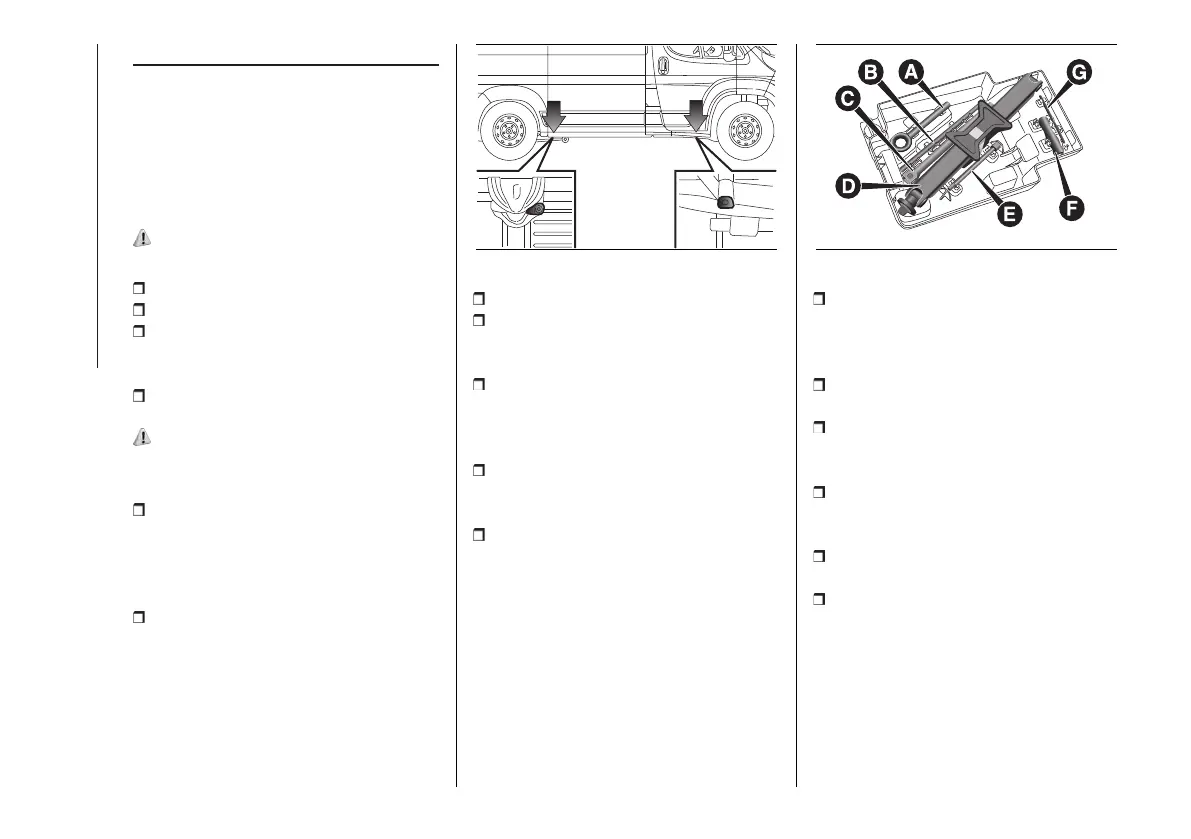 B
A
G
C
D
E
F