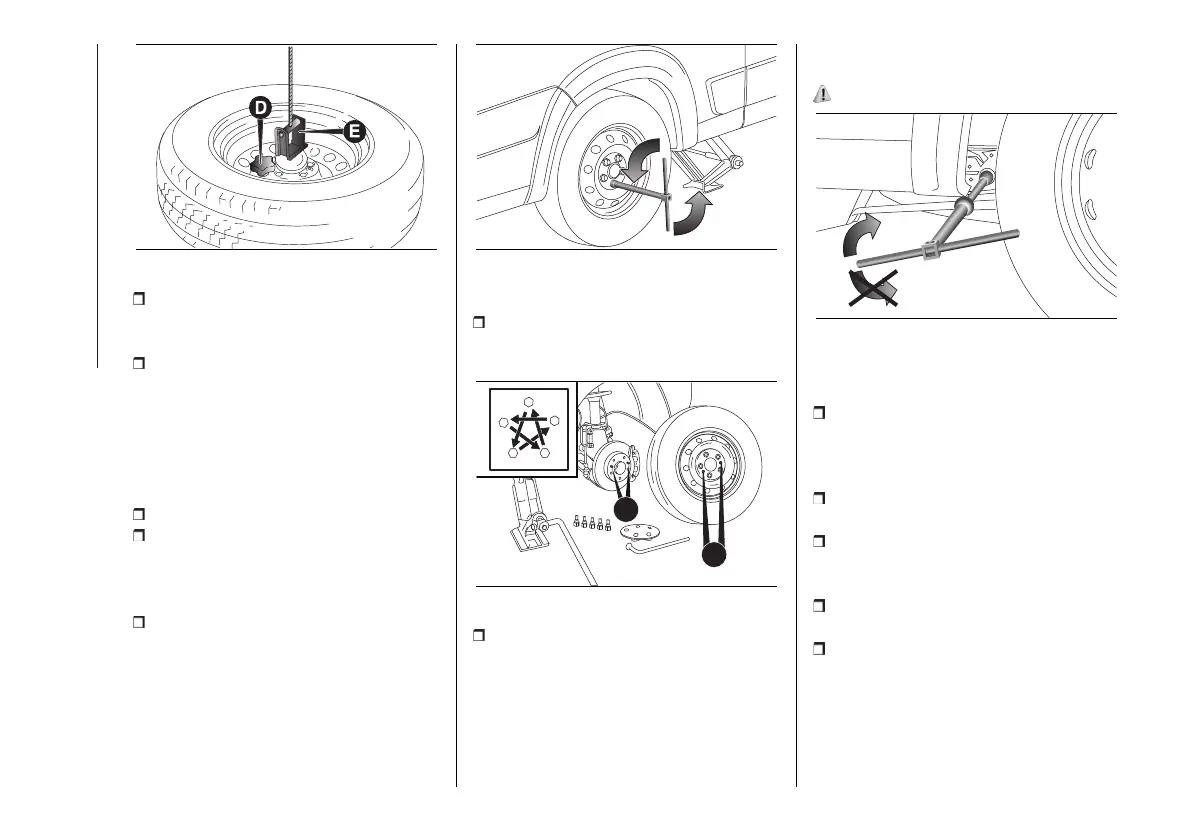 D

E