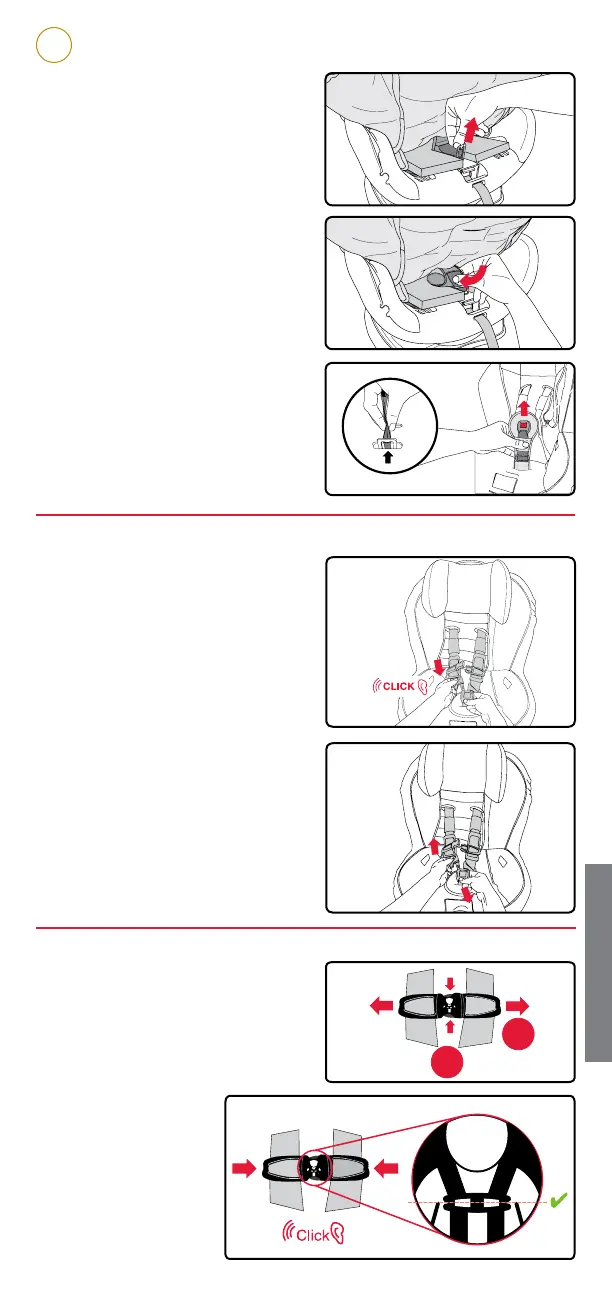 CLICK

Click